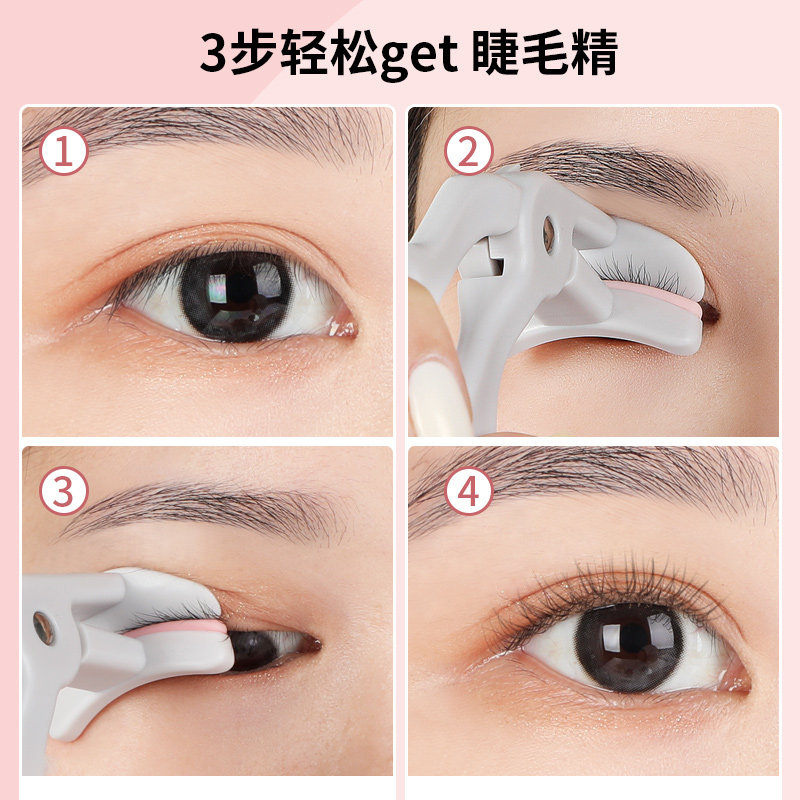 3步轻松get 睫毛精

①

②

③

④