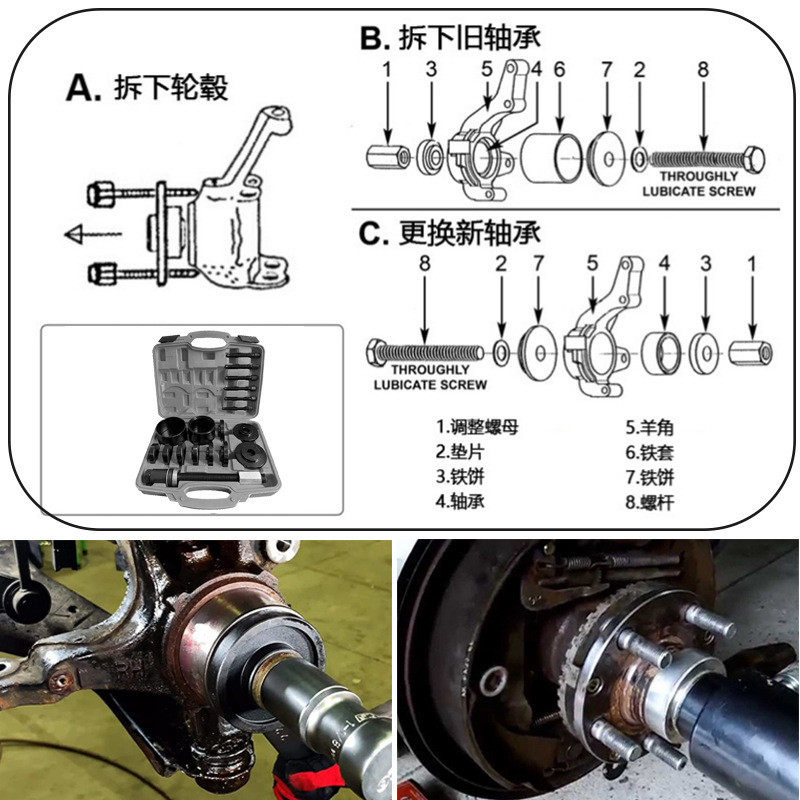 A. 拆下轮毂

B. 拆下旧轴承

1 3 5 4 6 7 2 8

THROUGHLY LUBICATE SCREW

C. 更换新轴承

8 2 7 5 4 3 1

THROUGHLY LUBICATE SCREW

1.调整螺母
2.垫片
3.铁饼
4.轴承

5.羊角
6.铁套
7.铁饼
8.螺杆