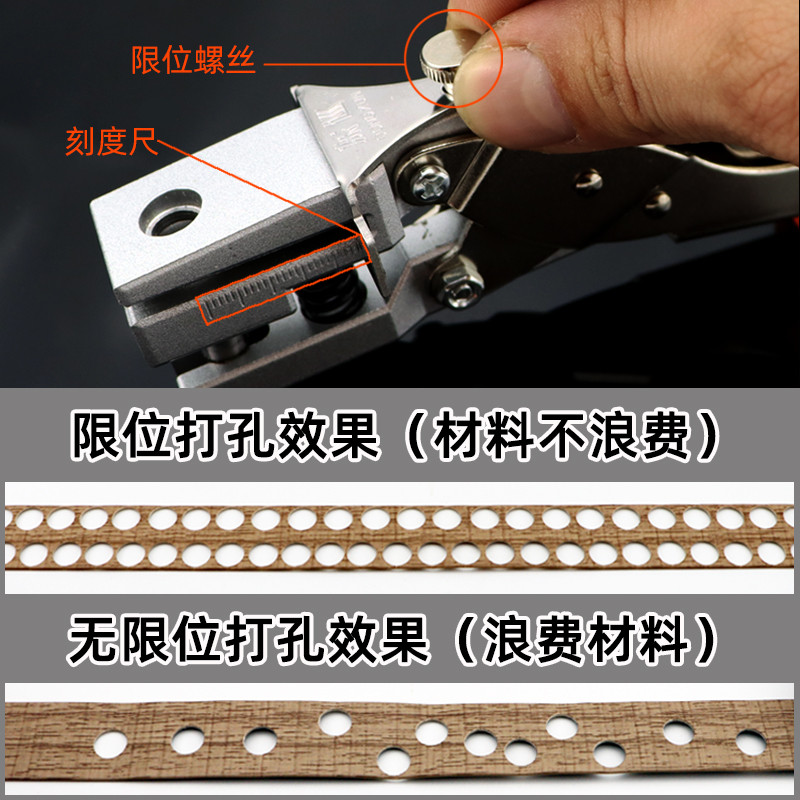 限位螺丝

刻度尺

限位打孔效果（材料不浪费）

无限位打孔效果（浪费材料）