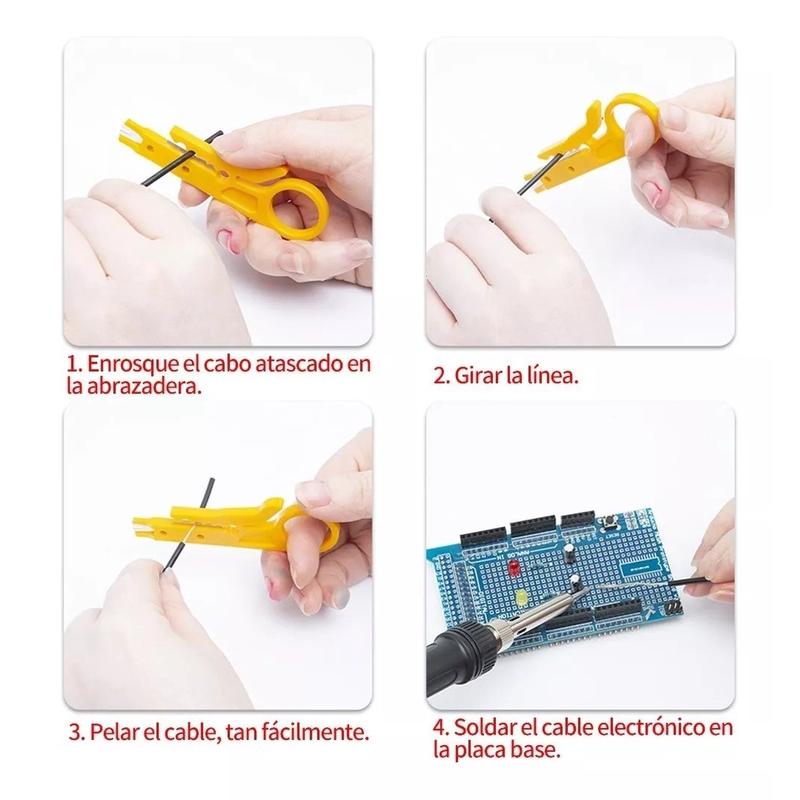 1. Enrosque el cabo atascado en la abrazadera.

2. Girar la línea.

3. Pelar el cable, tan fácilmente.

4. Soldar el cable electrónico en la placa base.