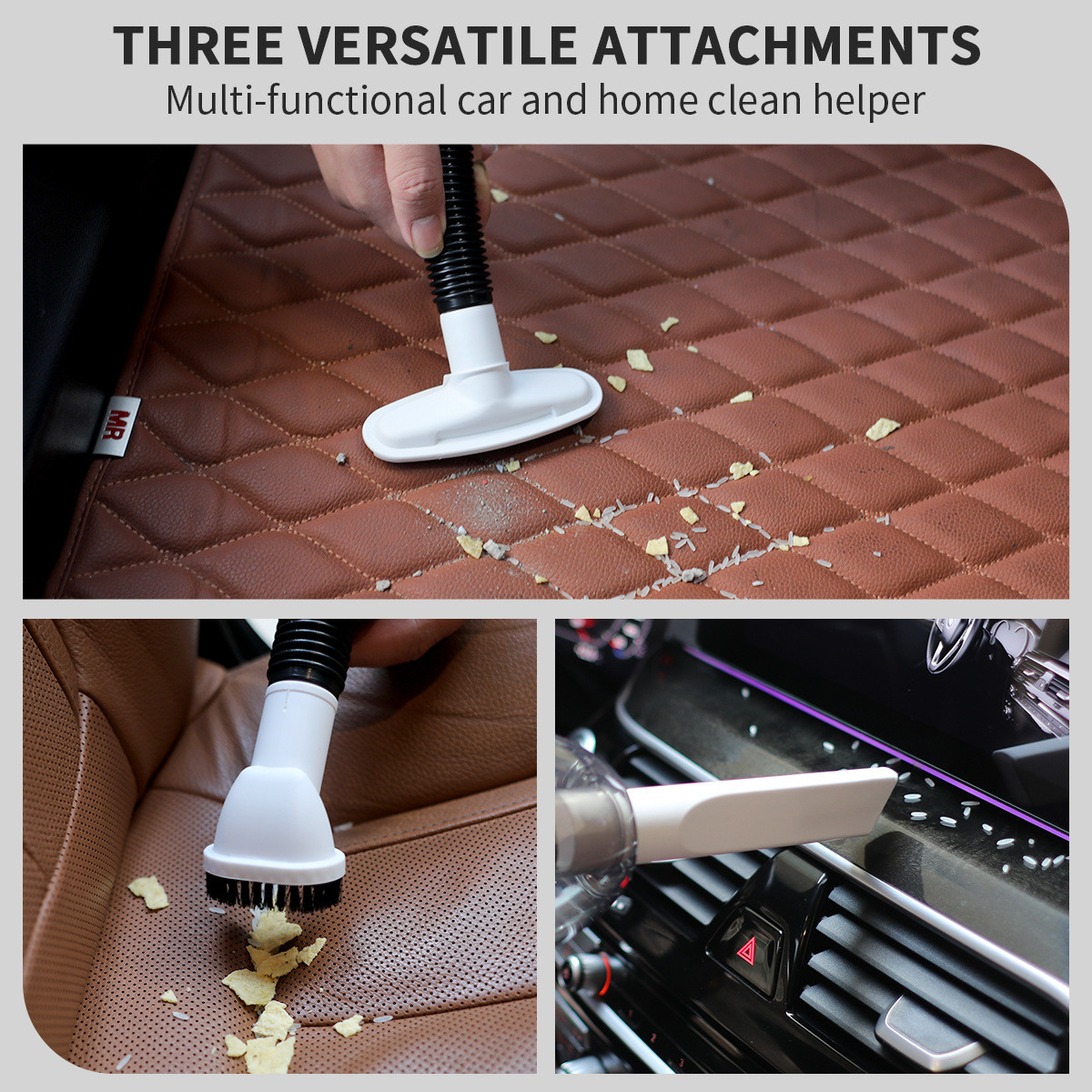 THREE VERSATILE ATTACHMENTS
Multi-functional car and home clean helper

MR