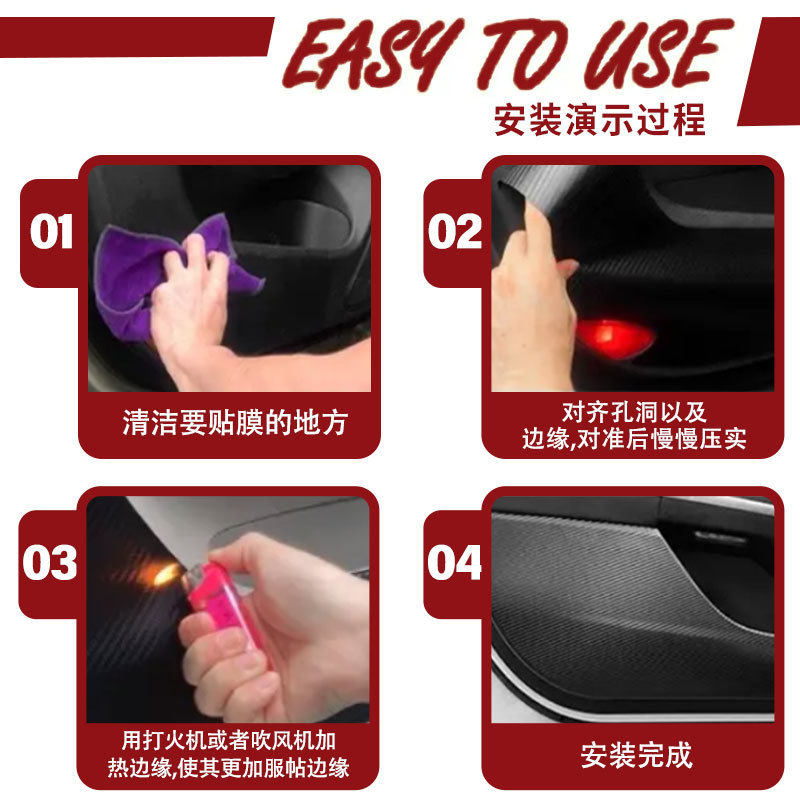 EASY TO USE
安装演示过程

01
清洁要贴膜的地方

02
对齐孔洞以及边缘,对准后慢慢压实

03
用打火机或者吹风机加热边缘,使其更加服帖边缘

04
安装完成