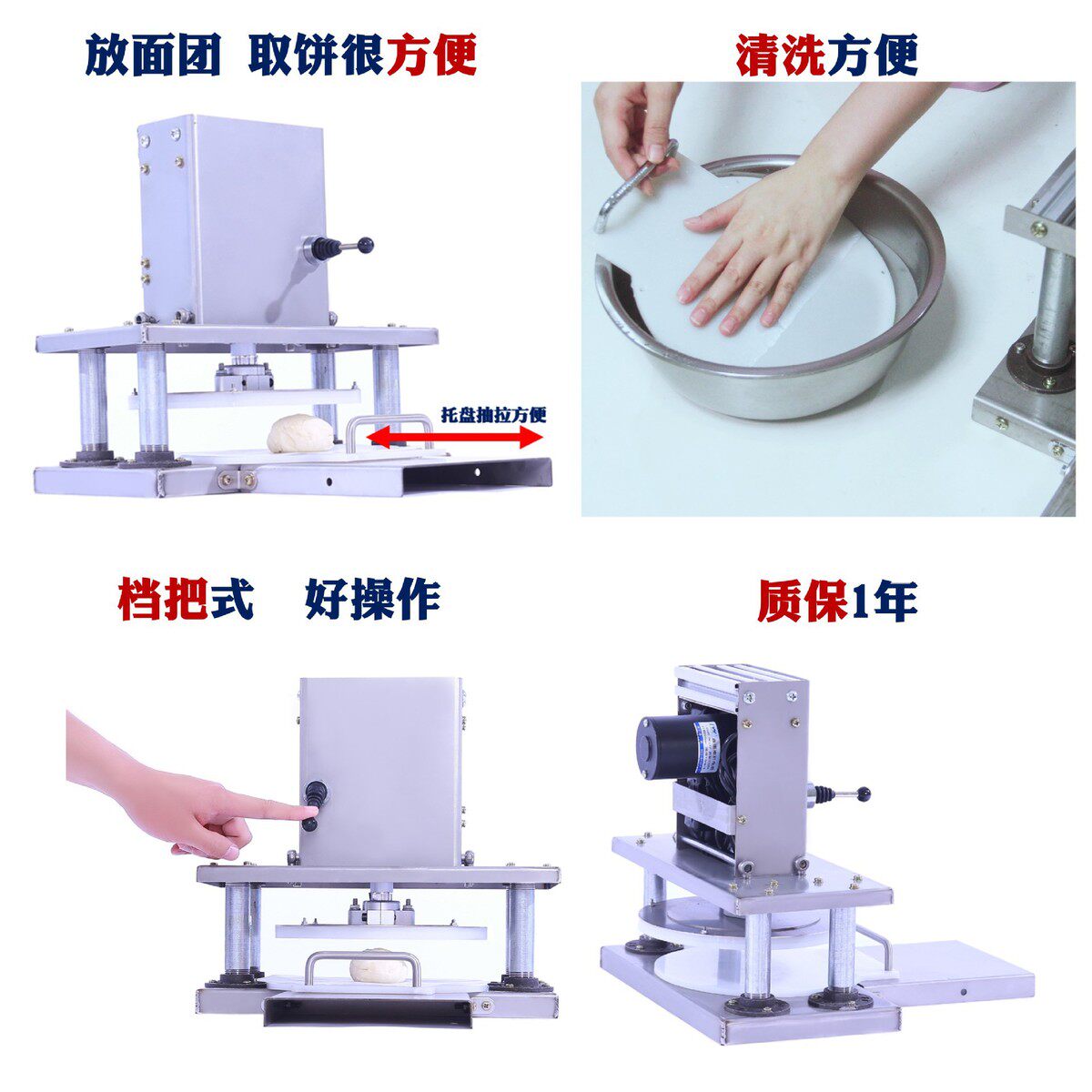 放面团 取饼很方便

托盘抽拉方便

清洗方便

档把式 好操作

质保1年