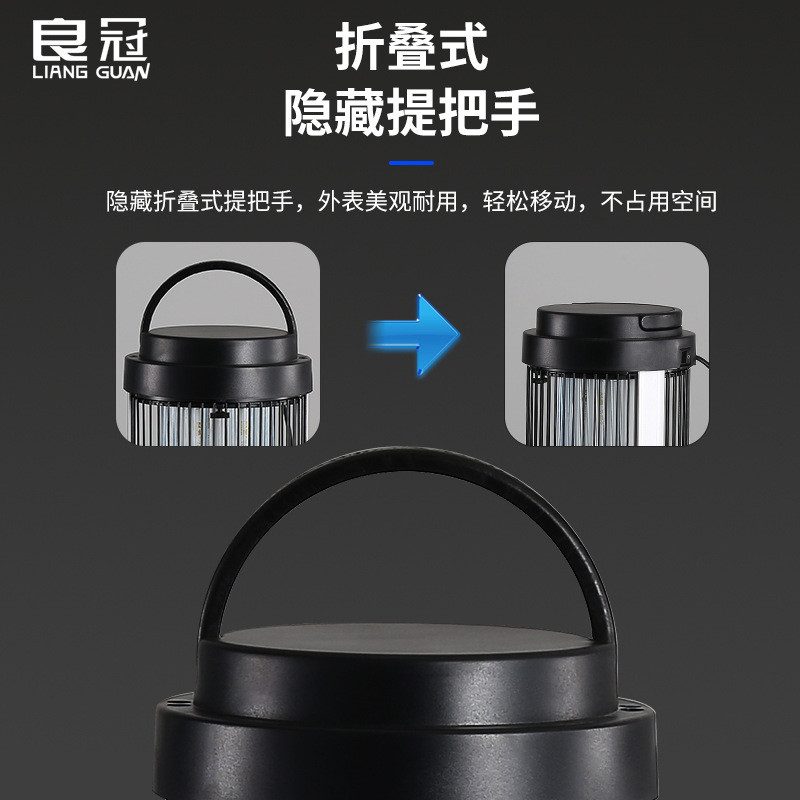 良冠
LIANG GUAN

折叠式
隐藏提把手

隐藏折叠式提把手，外表美观耐用，轻松移动，不占用空间