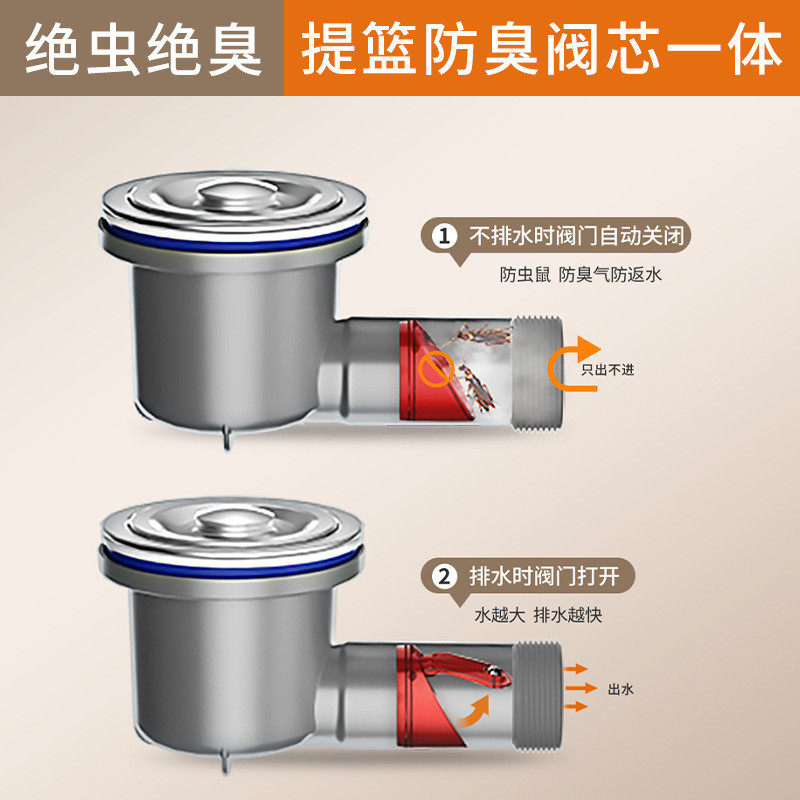 绝虫绝臭 提篮防臭阀芯一体

1 不排水时阀门自动关闭

防虫鼠 防臭气防返水

只出不进

2 排水时阀门打开

水越大 排水越快

出水