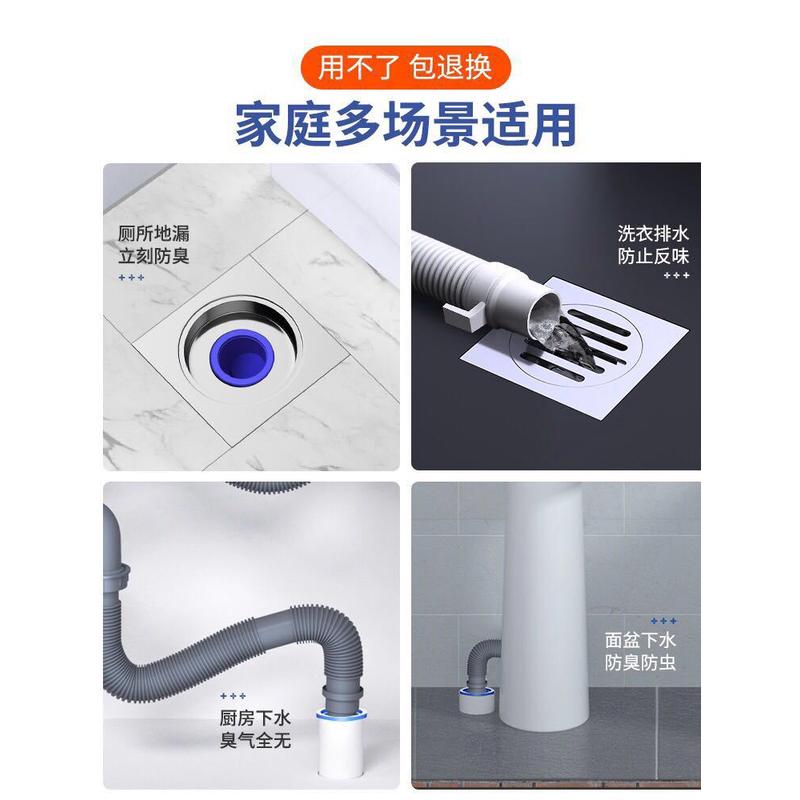 用不了 包退换

家庭多场景适用

厕所地漏
立刻防臭
+++

洗衣排水
防止反味
+++

+++
厨房下水
臭气全无

+++
面盆下水
防臭防虫