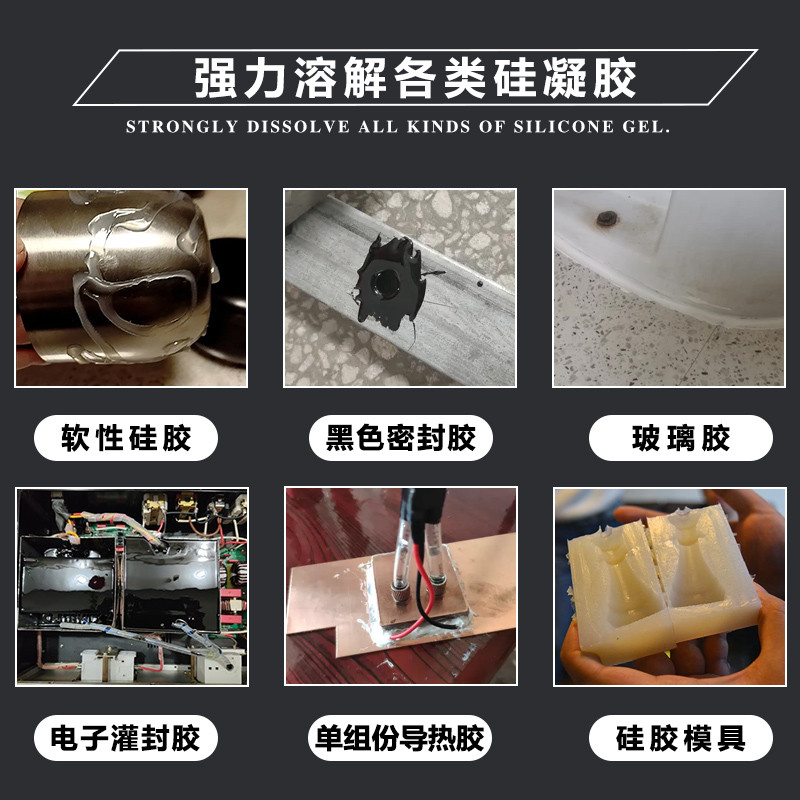 强力溶解各类硅凝胶

STRONGLY DISSOLVE ALL KINDS OF SILICONE GEL.

软性硅胶

黑色密封胶

玻璃胶

电子灌封胶

单组份导热胶

硅胶模具