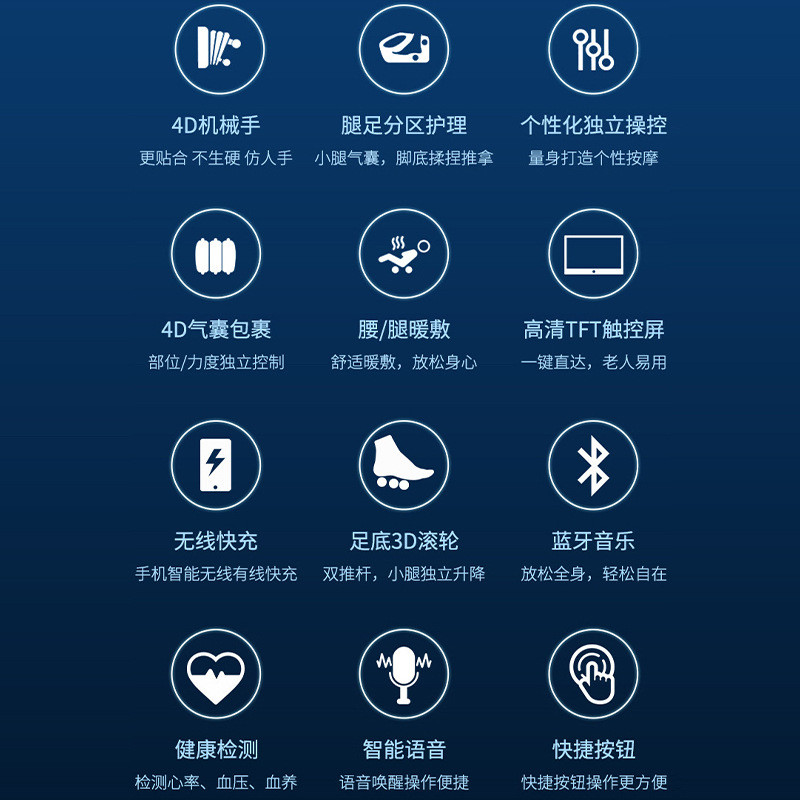 4D机械手
更贴合 不生硬 仿人手

腿足分区护理
小腿气囊，脚底揉捏推拿

个性化独立操控
量身打造个性按摩

4D气囊包裹
部位/力度独立控制

腰/腿暖敷
舒适暖敷，放松身心

高清TFT触控屏
一键直达，老人易用

无线快充
手机智能无线有线快充

足底3D滚轮
双推杆，小腿独立升降

蓝牙音乐
放松全身，轻松自在

健康检测
检测心率、血压、血养

智能语音
语音唤醒操作便捷

快捷按钮
快捷按钮操作更方便