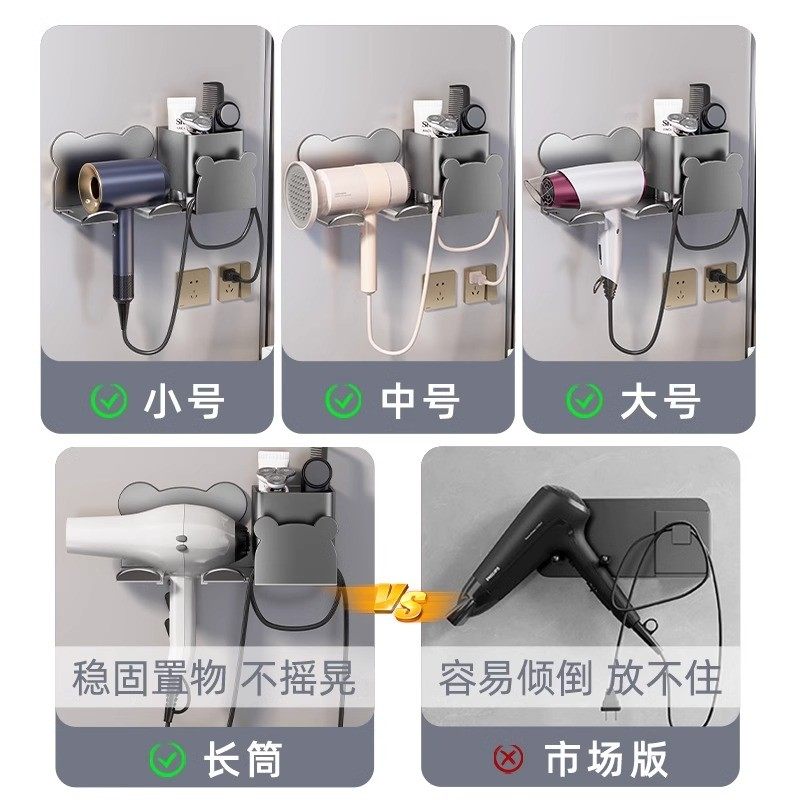 小号

中号

大号

稳固置物 不摇晃

长筒

VS

容易倾倒 放不住

市场版