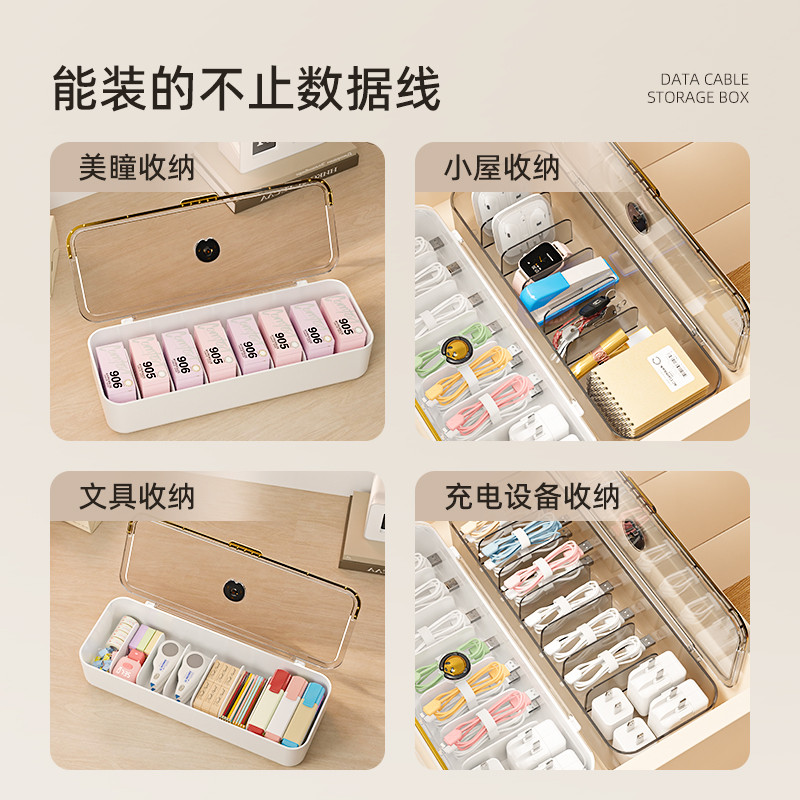 能装的不止数据线

DATA CABLE
STORAGE BOX

美瞳收纳

906 905 906 905 906 905 906 905

小屋收纳

文具收纳

充电设备收纳