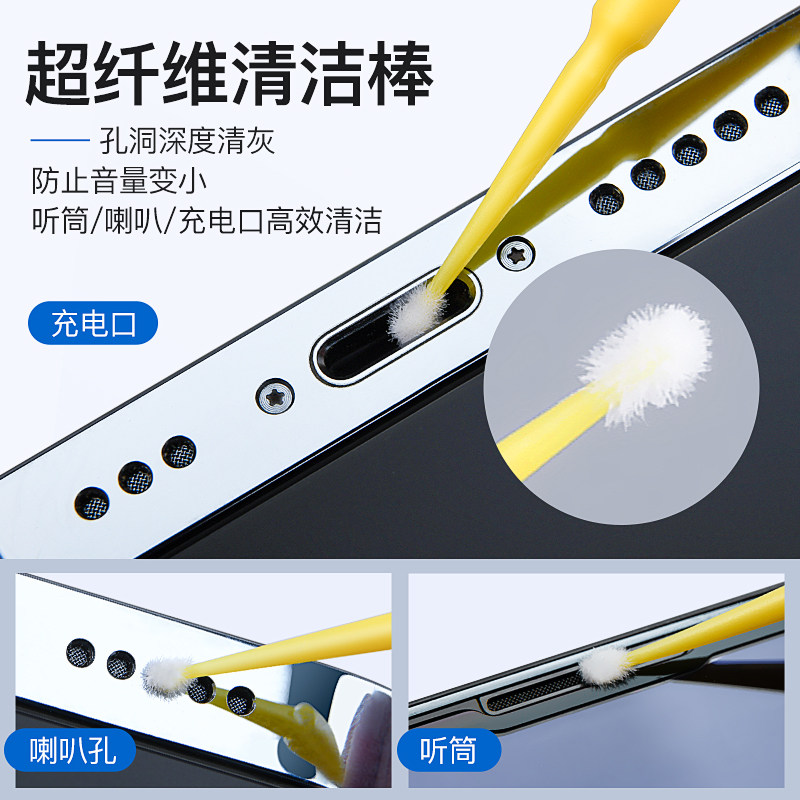 超纤维清洁棒

孔洞深度清灰
防止音量变小
听筒/喇叭/充电口高效清洁

充电口

喇叭孔

听筒