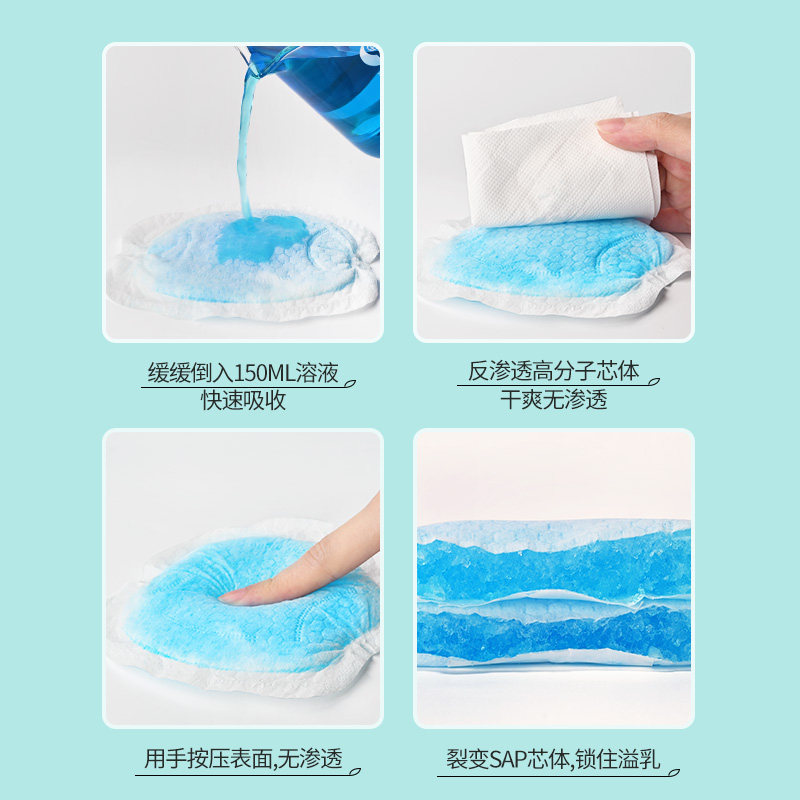 缓缓倒入150ML溶液
快速吸收

反渗透高分子芯体
干爽无渗透

用手按压表面,无渗透

裂变SAP芯体,锁住溢乳