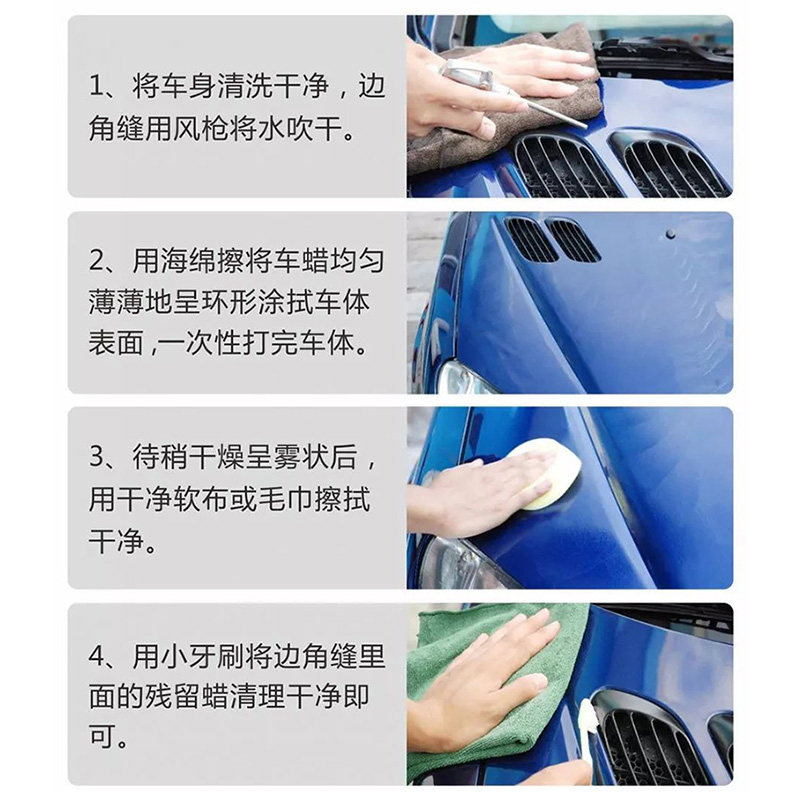 1、将车身清洗干净，边角缝用风枪将水吹干。

2、用海绵擦将车蜡均匀薄薄地呈环形涂拭车体表面,一次性打完车体。

3、待稍干燥呈雾状后，用干净软布或毛巾擦拭干净。

4、用小牙刷将边角缝里面的残留蜡清理干净即可。