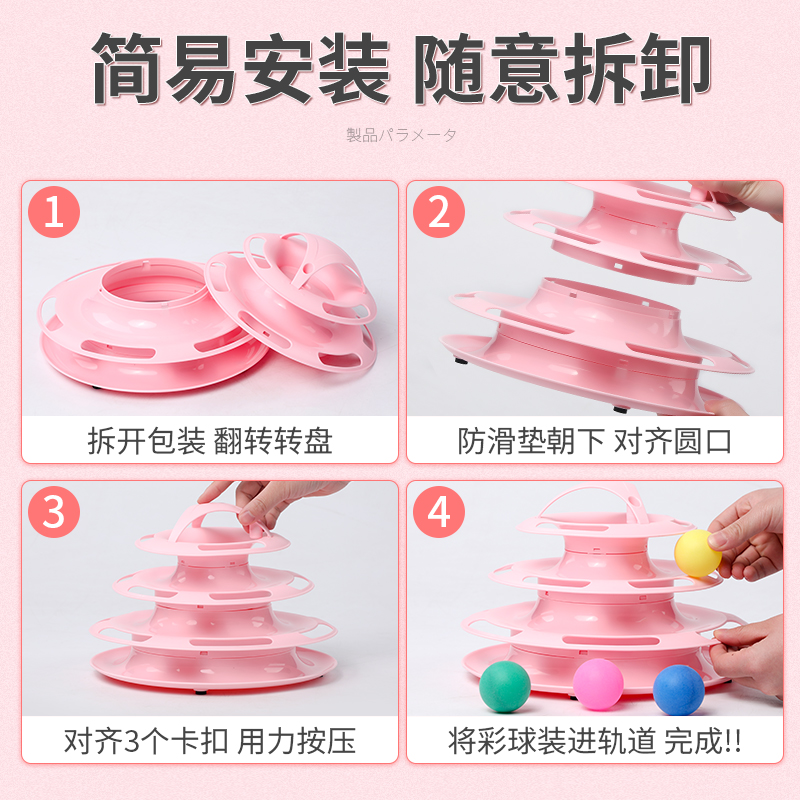 简易安装 随意拆卸

製品パラメータ

1

拆开包装 翻转转盘

2

防滑垫朝下 对齐圆口

3

对齐3个卡扣 用力按压

4

将彩球装进轨道 完成!!