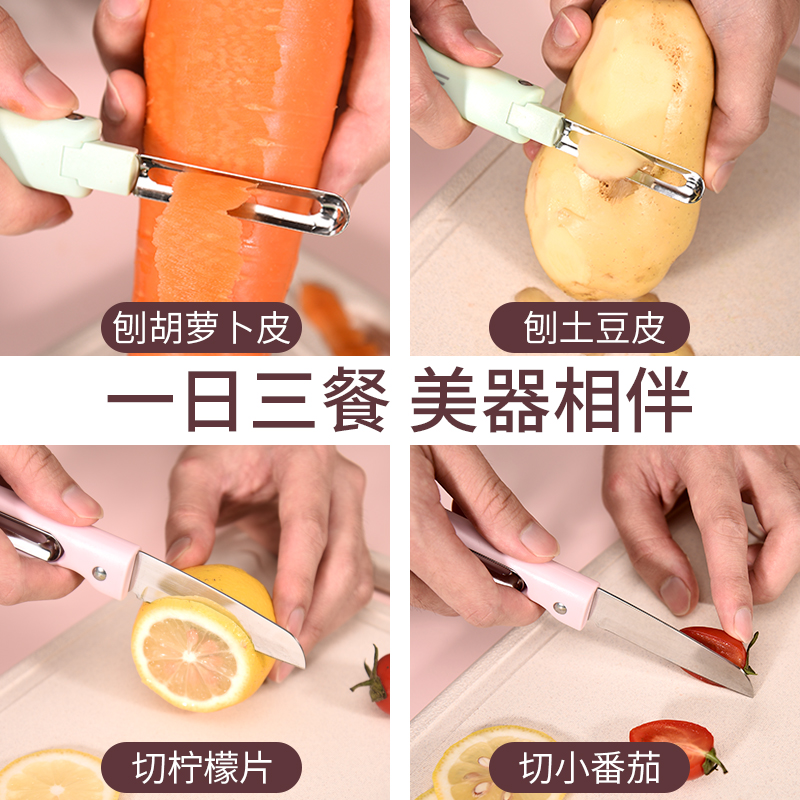 刨胡萝卜皮

刨土豆皮

一日三餐 美器相伴

切柠檬片

切小番茄