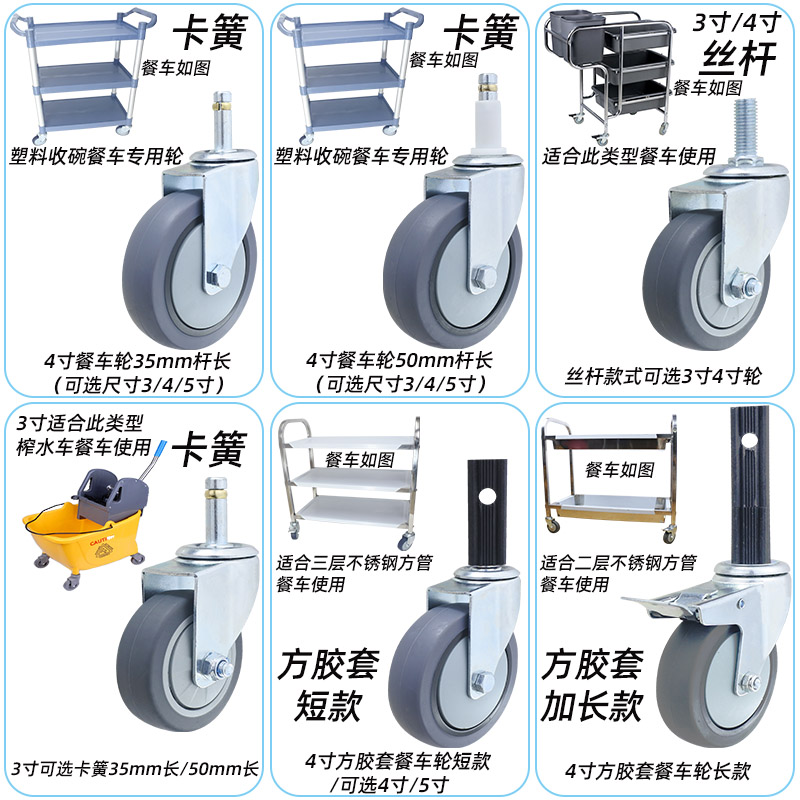 卡簧
餐车如图
塑料收碗餐车专用轮
4寸餐车轮35mm杆长
（可选尺寸3/4/5寸）

卡簧
餐车如图
塑料收碗餐车专用轮
4寸餐车轮50mm杆长
（可选尺寸3/4/5寸）

3寸/4寸
丝杆
餐车如图
适合此类型餐车使用
丝杆款式可选3寸4寸轮

3寸适合此类型
榨水车餐车使用
卡簧
CAUTI
3寸可选卡簧35mm长/50mm长

餐车如图
适合三层不锈钢方管
餐车使用
方胶套
短款
4寸方胶套餐车轮短款
/可选4寸/5寸

餐车如图
适合二层不锈钢方管
餐车使用
方胶套
加长款
4寸方胶套餐车轮长款