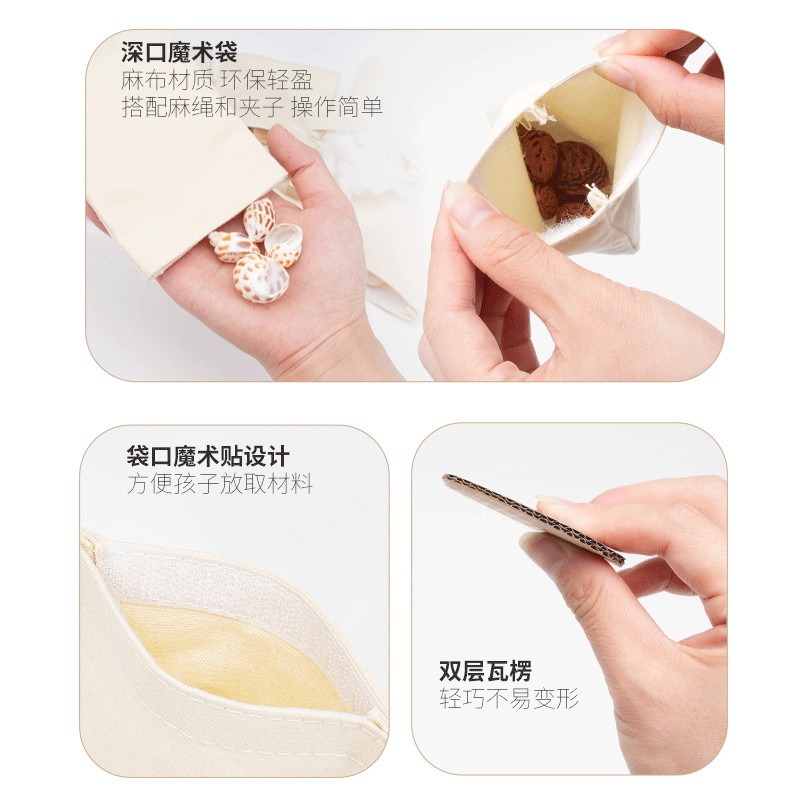 深口魔术袋
麻布材质 环保轻盈
搭配麻绳和夹子 操作简单

袋口魔术贴设计
方便孩子放取材料

双层瓦楞
轻巧不易变形