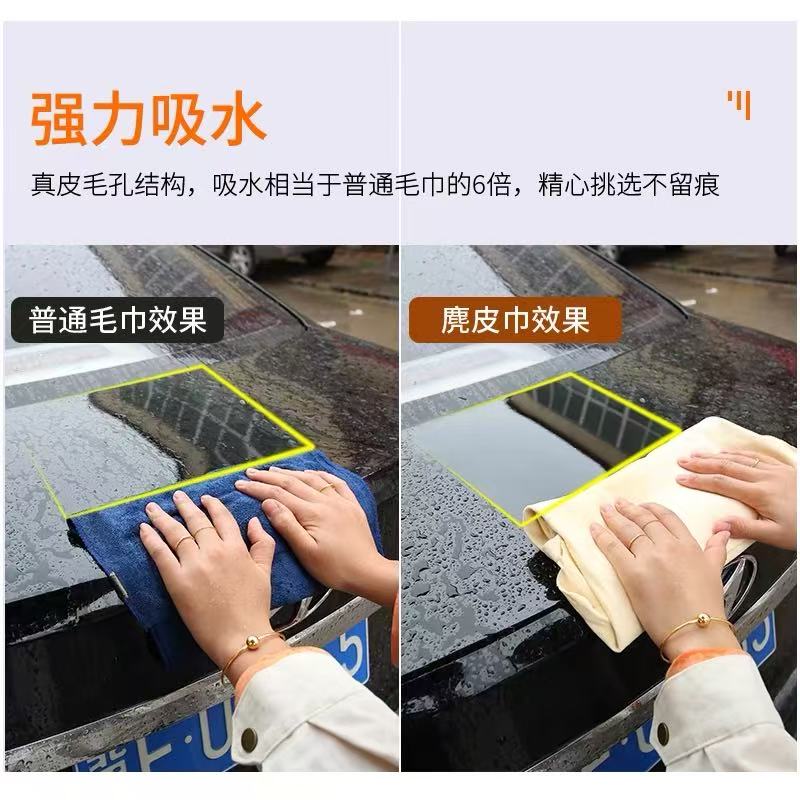 强力吸水

真皮毛孔结构，吸水相当于普通毛巾的6倍，精心挑选不留痕

普通毛巾效果

麂皮巾效果