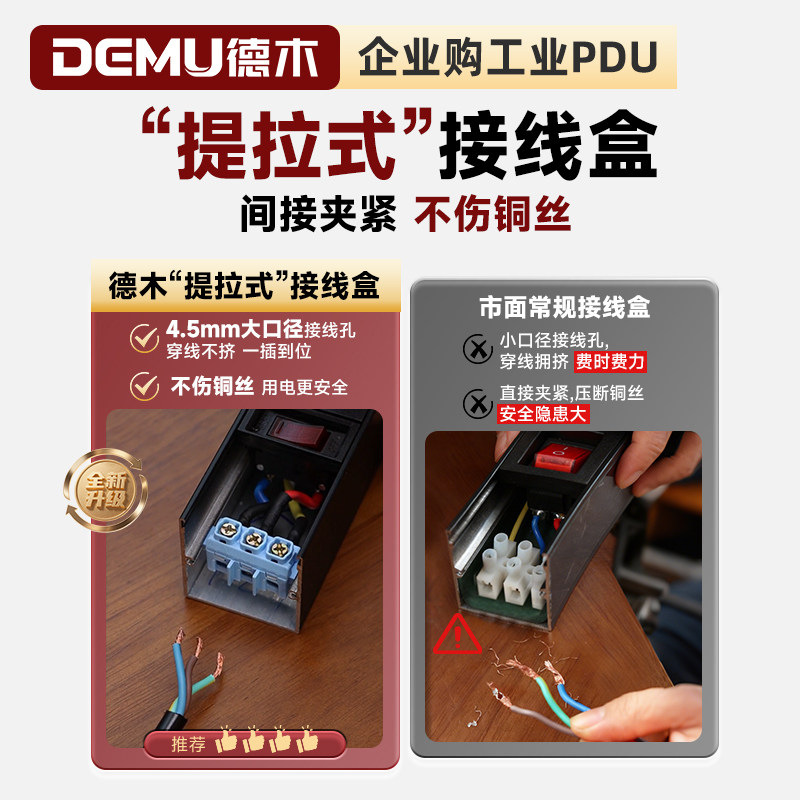 DEMU德木 企业购工业PDU

“提拉式”接线盒

间接夹紧 不伤铜丝

德木“提拉式”接线盒

4.5mm大口径接线孔
穿线不挤 一插到位

不伤铜丝 用电更安全

全新升级

推荐

市面常规接线盒

小口径接线孔,
穿线拥挤 费时费力

直接夹紧,压断铜丝
安全隐患大