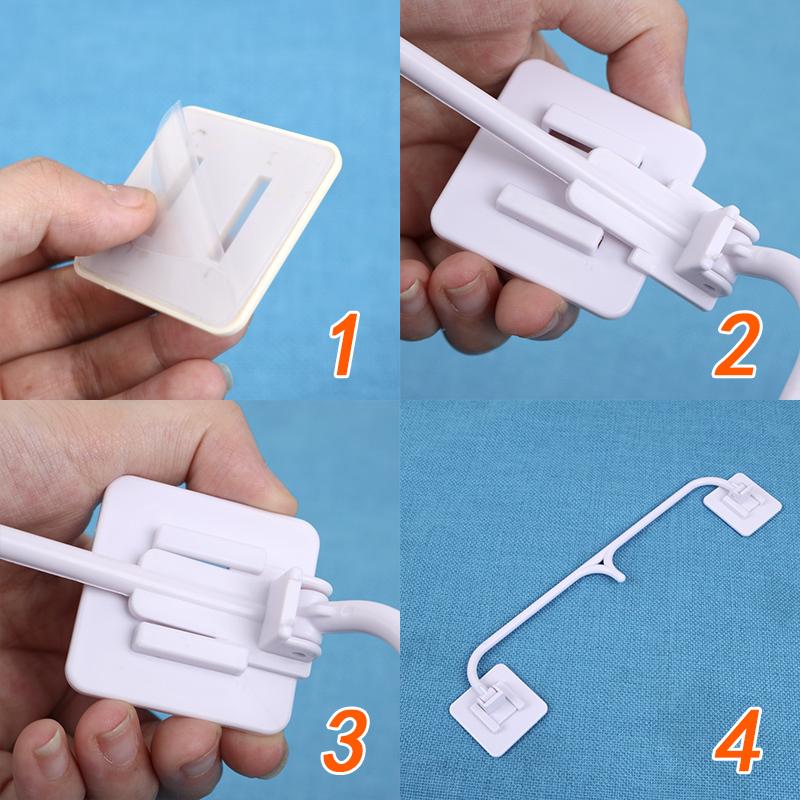 1
2
3
4