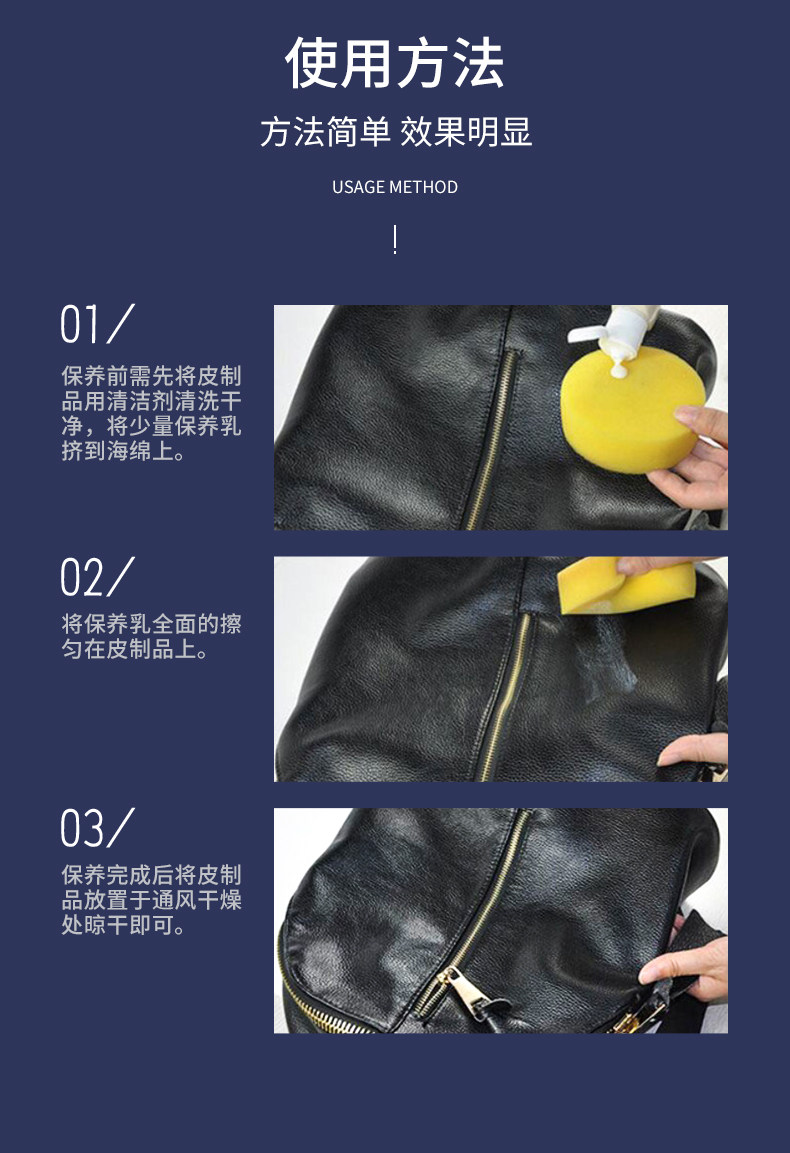 使用方法

方法简单 效果明显

USAGE METHOD

01/

保养前需先将皮制品用清洁剂清洗干净，将少量保养乳挤到海绵上。

02/

将保养乳全面的擦匀在皮制品上。

03/

保养完成后将皮制品放置于通风干燥处晾干即可。