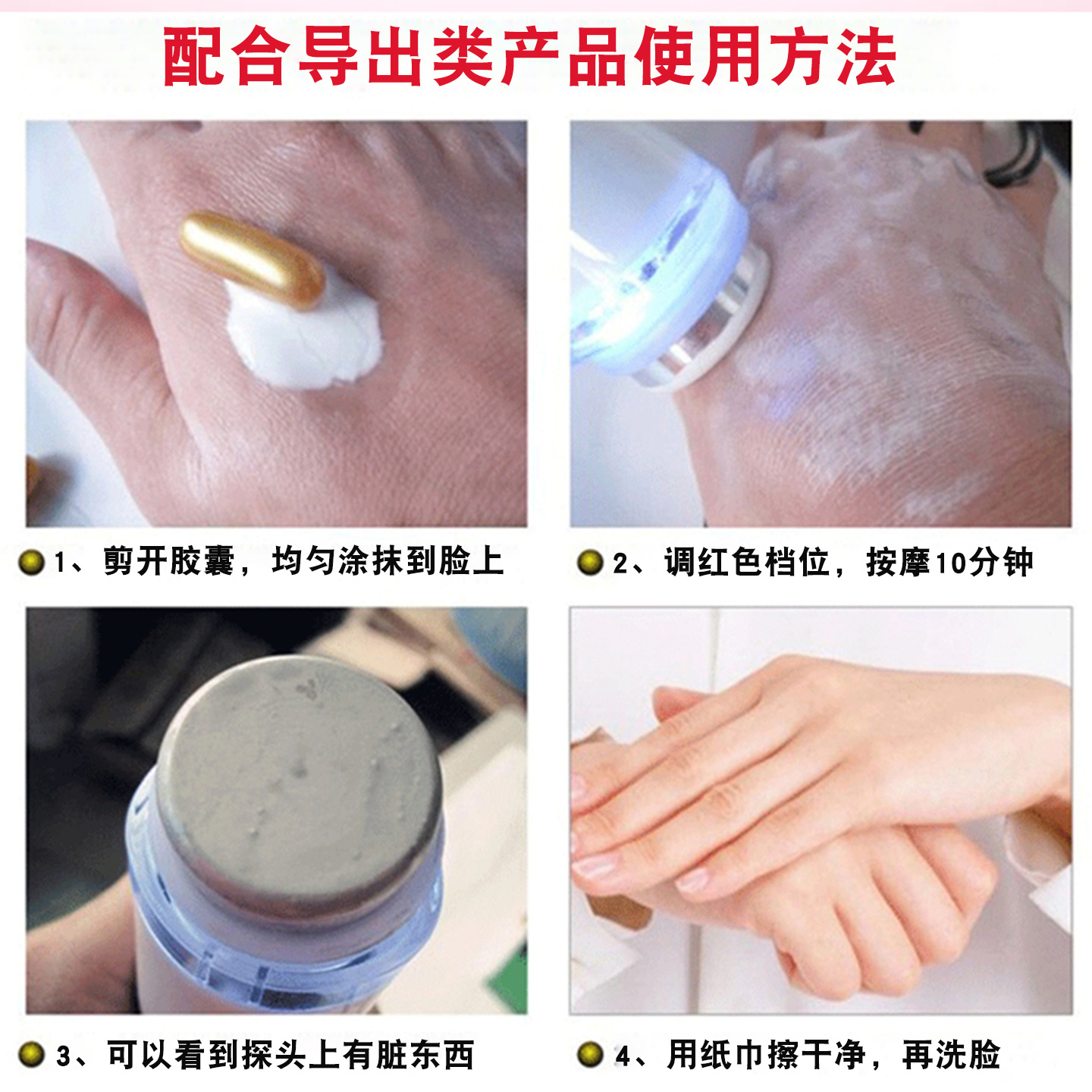 配合导出类产品使用方法

1、剪开胶囊，均匀涂抹到脸上

2、调红色档位，按摩10分钟

3、可以看到探头上有脏东西

4、用纸巾擦干净，再洗脸