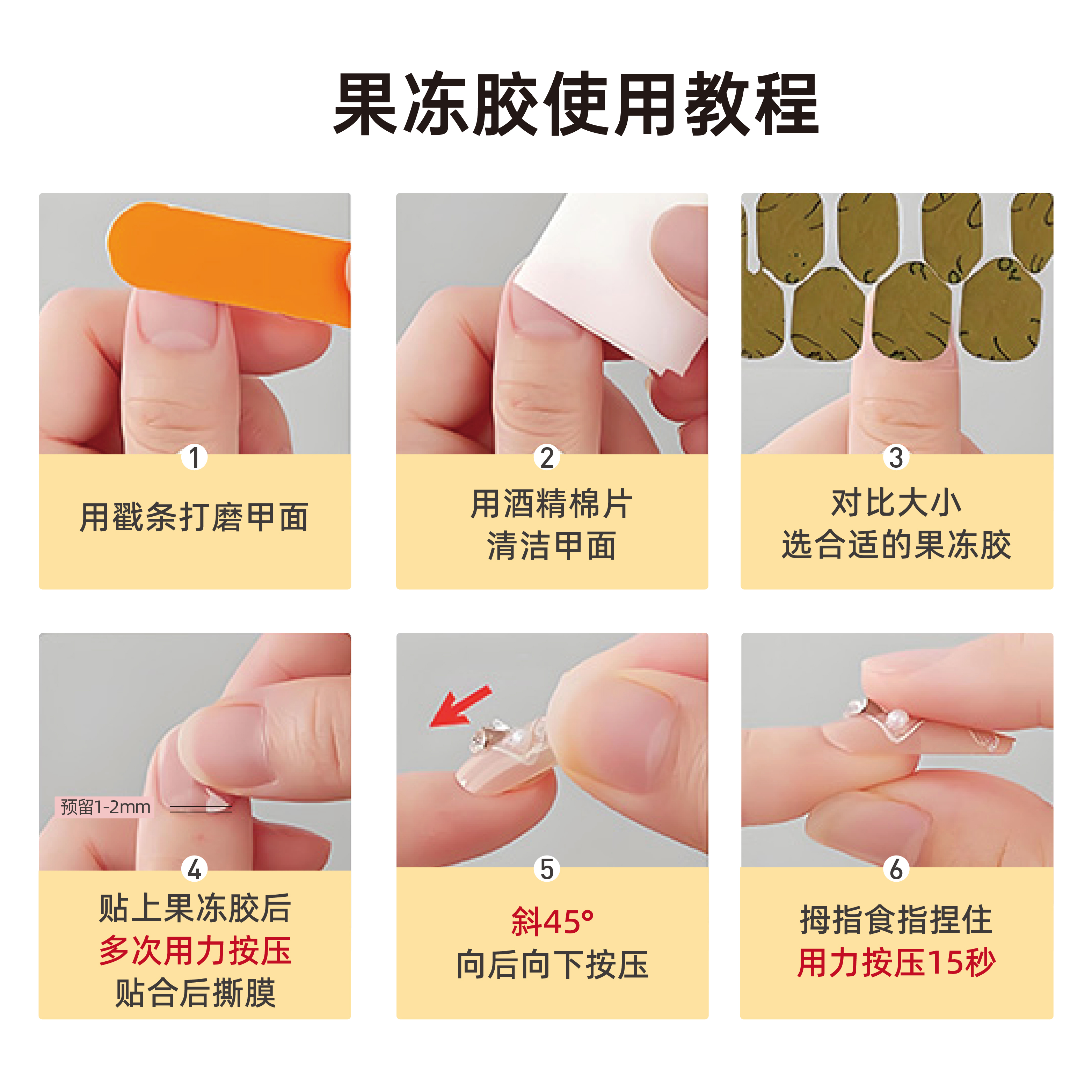 果冻胶使用教程

1
用戳条打磨甲面

2
用酒精棉片
清洁甲面

3
对比大小
选合适的果冻胶

预留1-2mm

4
贴上果冻胶后
多次用力按压
贴合后撕膜

5
斜45°
向后向下按压

6
拇指食指捏住
用力按压15秒