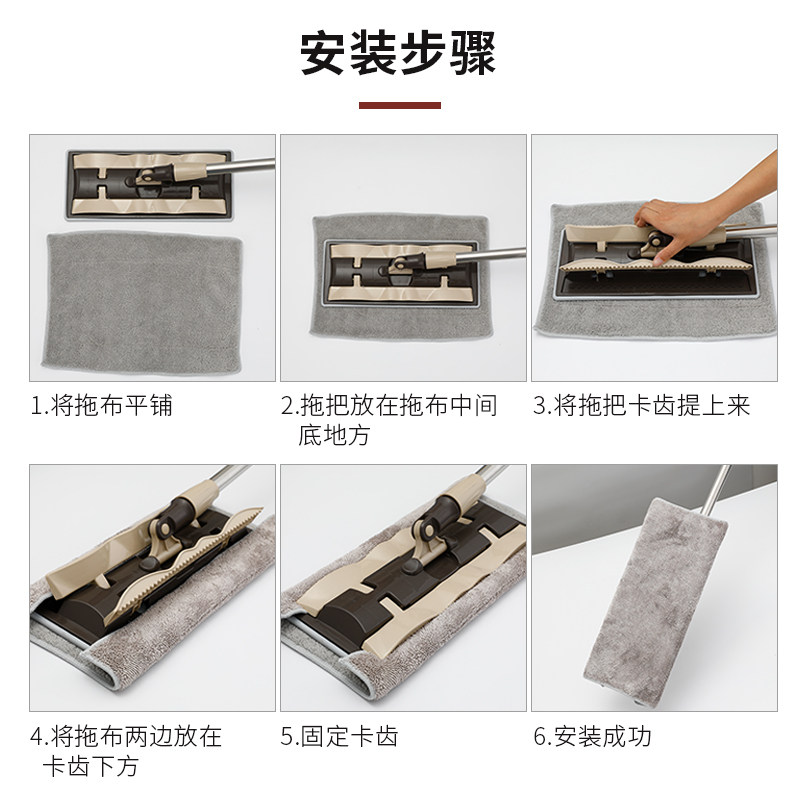 安装步骤

1.将拖布平铺

2.拖把放在拖布中间底地方

3.将拖把卡齿提上来

4.将拖布两边放在卡齿下方

5.固定卡齿

6.安装成功