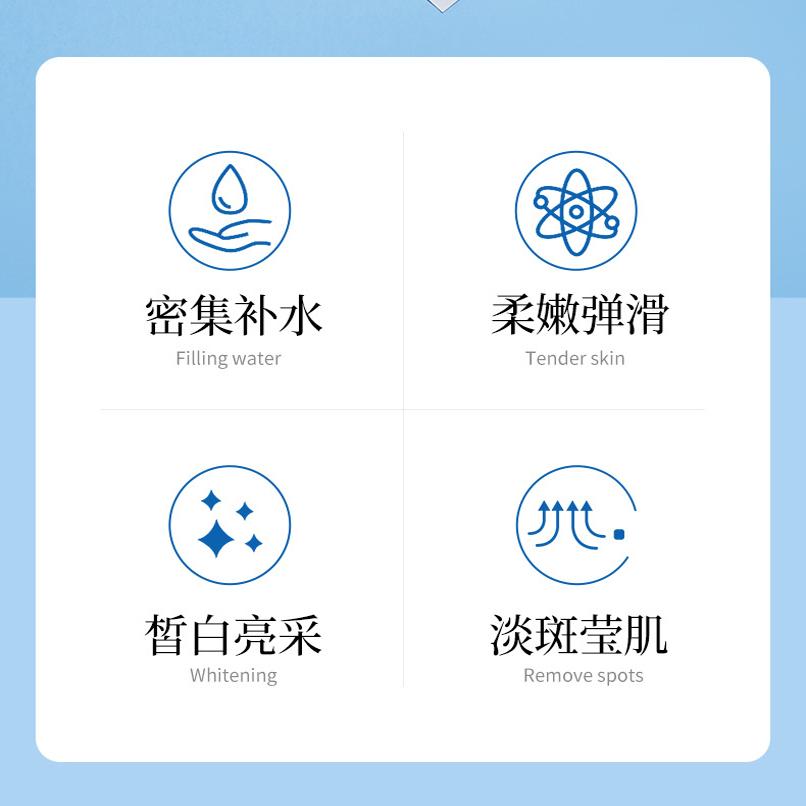 密集补水
Filling water

柔嫩弹滑
Tender skin

皙白亮采
Whitening

淡斑莹肌
Remove spots