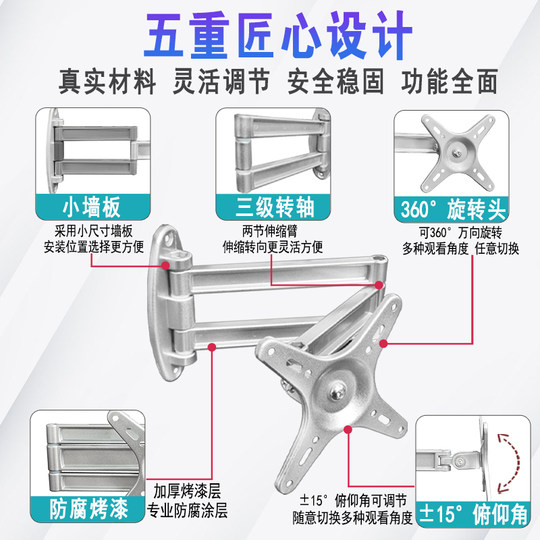 五重匠心设计

真实材料 灵活调节 安全稳固 功能全面

小墙板

采用小尺寸墙板
安装位置选择更方便

三级转轴

两节伸缩臂
伸缩转向更灵活方便

360° 旋转头

可360° 万向旋转
多种观看角度 任意切换

防腐烤漆

加厚烤漆层
专业防腐涂层

±15° 俯仰角可调节
随意切换多种观看角度

±15° 俯仰角