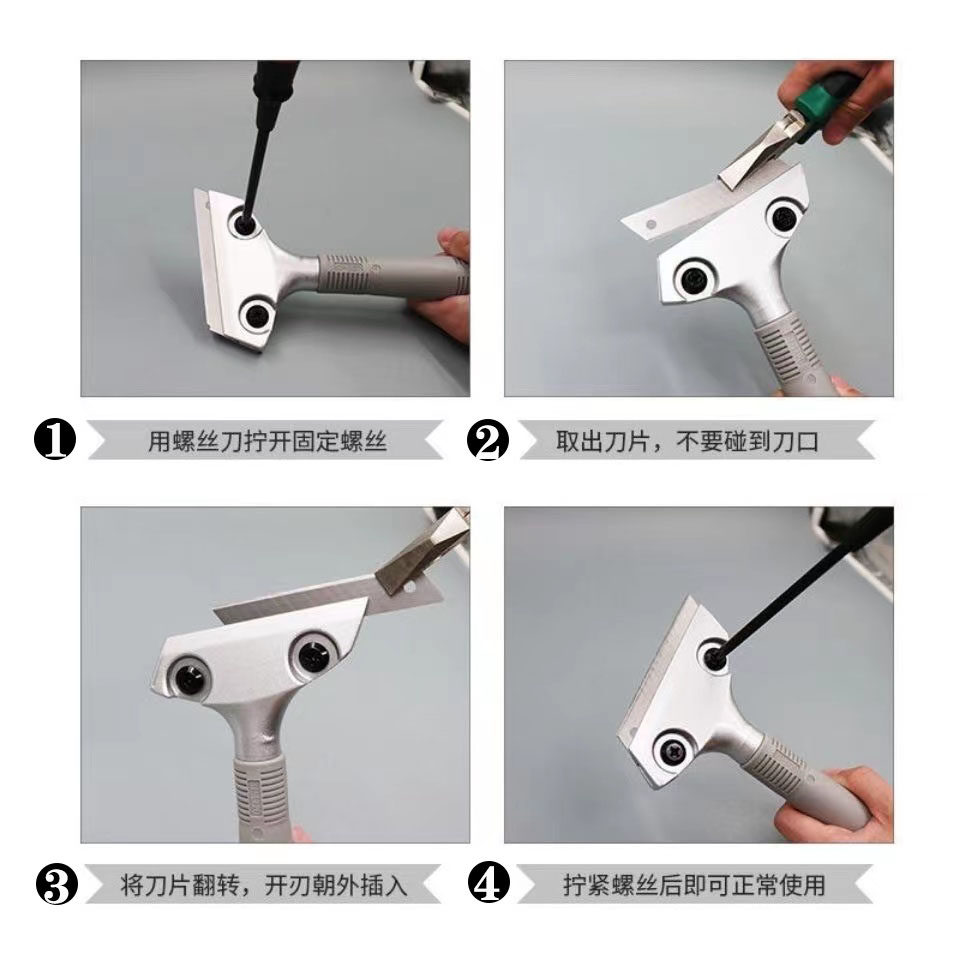 ❶ 用螺丝刀拧开固定螺丝

❷ 取出刀片，不要碰到刀口

❸ 将刀片翻转，开刃朝外插入

❹ 拧紧螺丝后即可正常使用