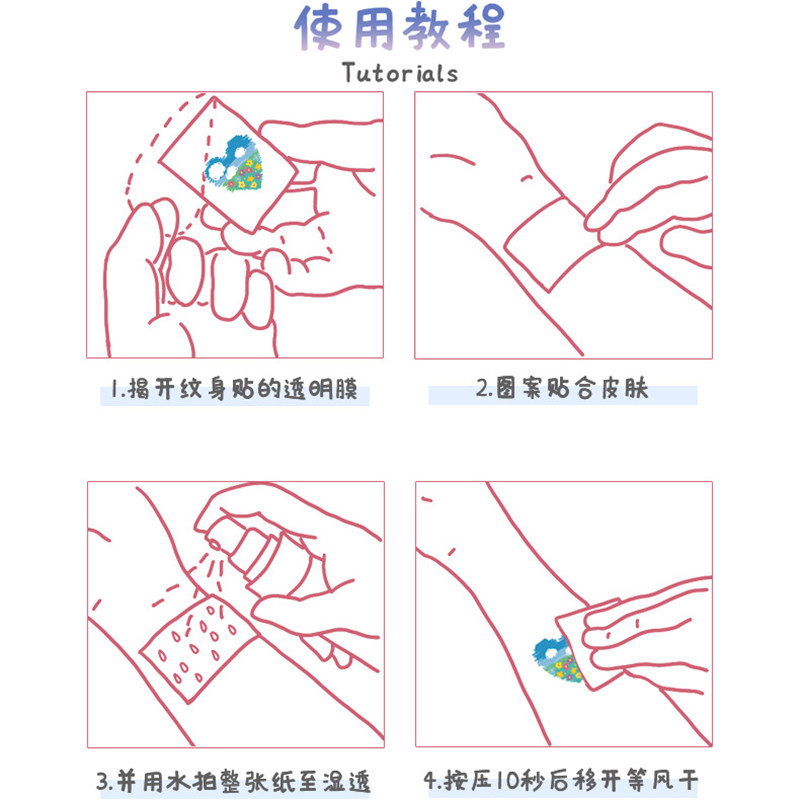 使用教程
Tutorials

1.揭开纹身贴的透明膜

2.图案贴合皮肤

3.并用水拍整张纸至湿透

4.按压10秒后移开等风干