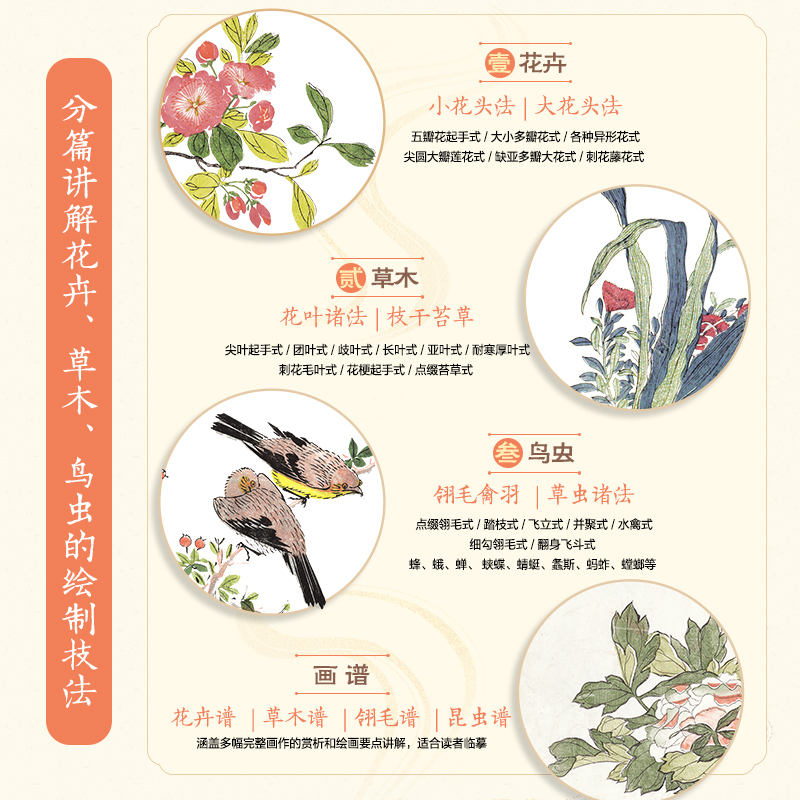 分篇讲解花卉、草木、鸟虫的绘制技法

壹 花卉

小花头法 | 大花头法

五瓣花起手式 / 大小多瓣花式 / 各种异形花式
尖圆大瓣莲花式 / 缺亚多瓣大花式 / 刺花藤花式

贰 草木

花叶诸法 | 枝干苔草

尖叶起手式 / 团叶式 / 歧叶式 / 长叶式 / 亚叶式 / 耐寒厚叶式
刺花毛叶式 / 花梗起手式 / 点缀苔草式

叁 鸟虫

翎毛禽羽 | 草虫诸法

点缀翎毛式 / 踏枝式 / 飞立式 / 并聚式 / 水禽式
细勾翎毛式 / 翻身飞斗式
蜂、蛾、蝉、蛱蝶、蜻蜓、螽斯、蚂蚱、螳螂等

画谱

花卉谱 | 草木谱 | 翎毛谱 | 昆虫谱

涵盖多幅完整画作的赏析和绘画要点讲解，适合读者临摹