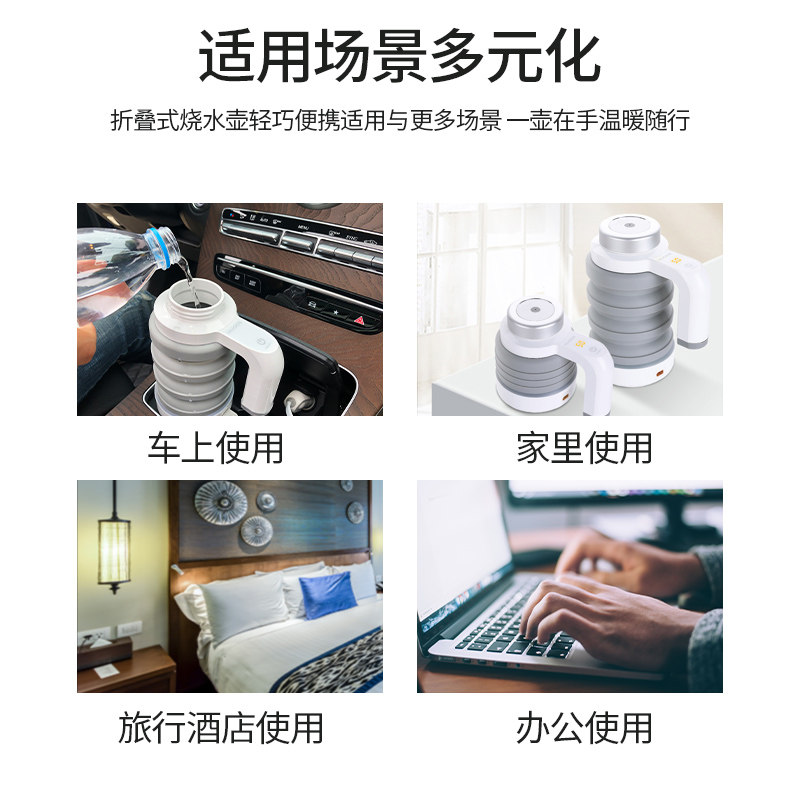 适用场景多元化

折叠式烧水壶轻巧便携适用与更多场景 一壶在手温暖随行

车上使用

家里使用

旅行酒店使用

办公使用