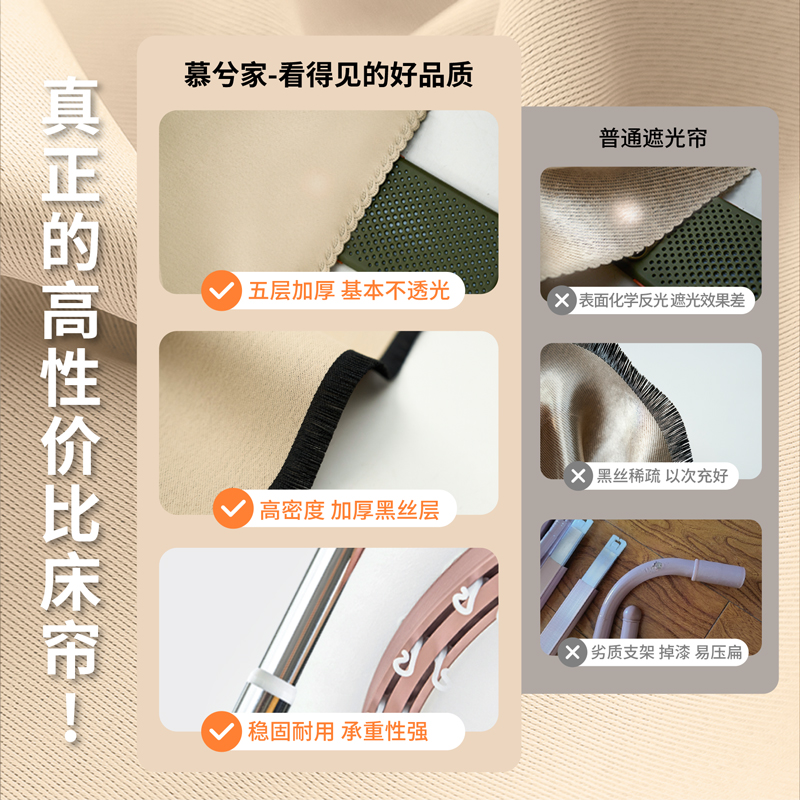 真正的高性价比床帘！

慕兮家-看得见的好品质

五层加厚 基本不透光

高密度 加厚黑丝层

稳固耐用 承重性强

普通遮光帘

表面化学反光 遮光效果差

黑丝稀疏 以次充好

劣质支架 掉漆 易压扁