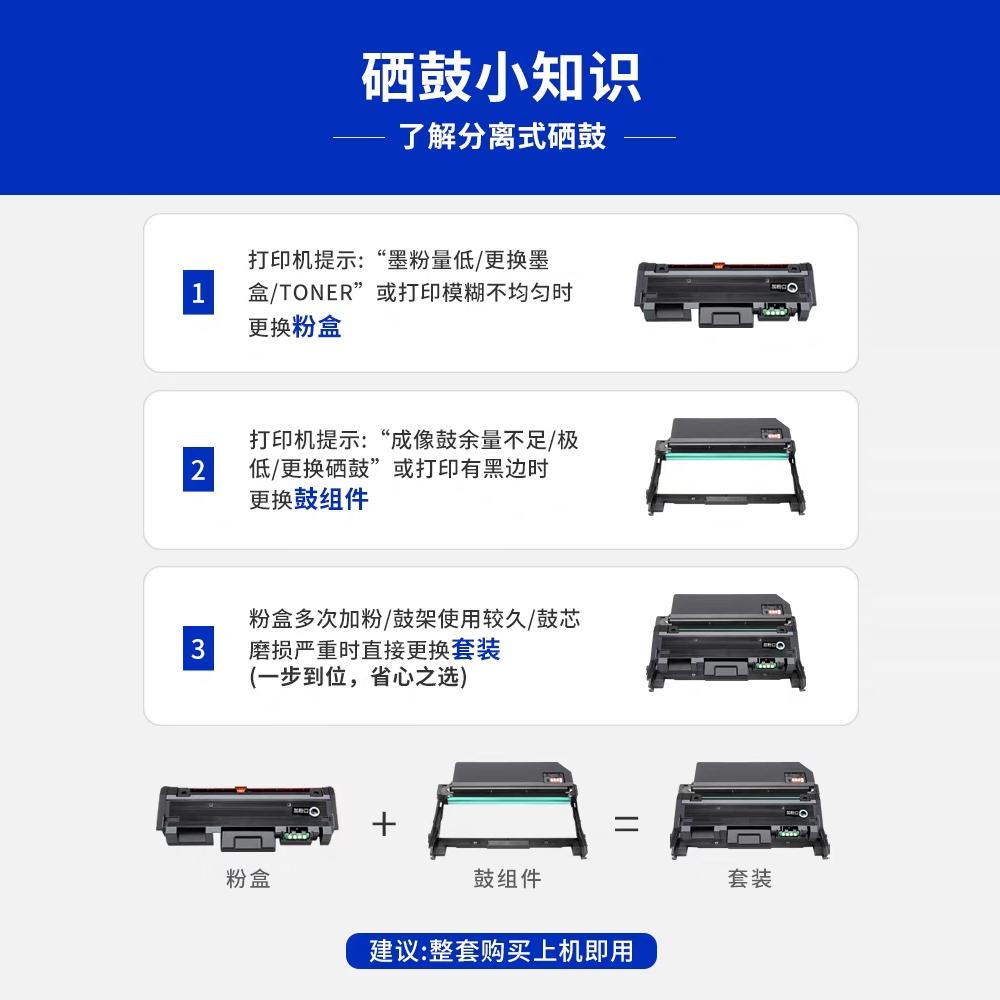 硒鼓小知识

了解分离式硒鼓

1

打印机提示:“墨粉量低/更换墨盒/TONER”或打印模糊不均匀时更换粉盒

2

打印机提示:“成像鼓余量不足/极低/更换硒鼓”或打印有黑边时更换鼓组件

3

粉盒多次加粉/鼓架使用较久/鼓芯磨损严重时直接更换套装
(一步到位,省心之选)

粉盒 + 鼓组件 = 套装

建议:整套购买上机即用