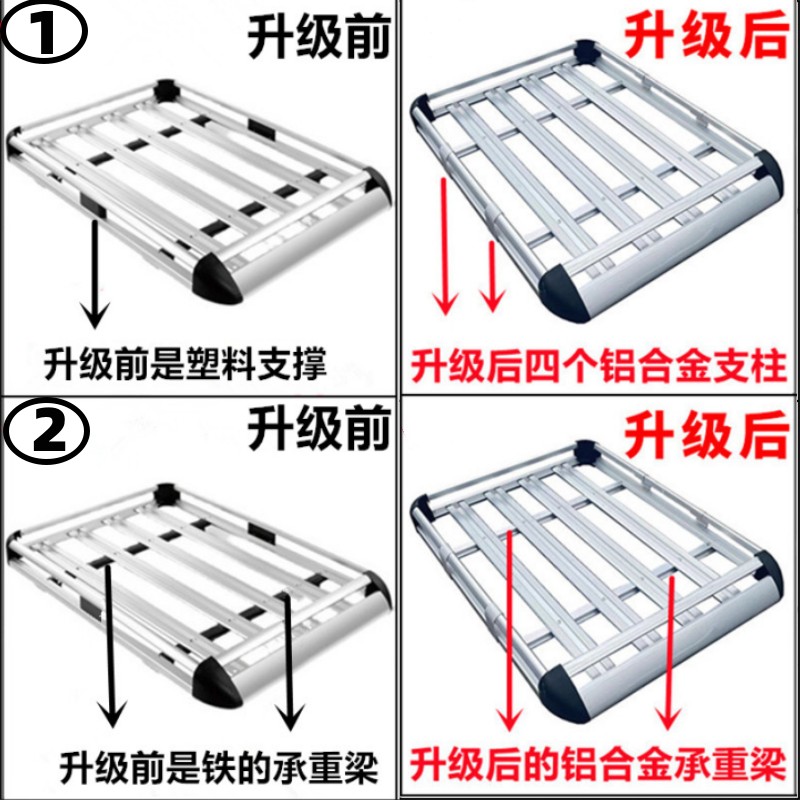 ①
升级前

升级前是塑料支撑

升级后

升级后四个铝合金支柱

②
升级前

升级前是铁的承重梁

升级后

升级后的铝合金承重梁