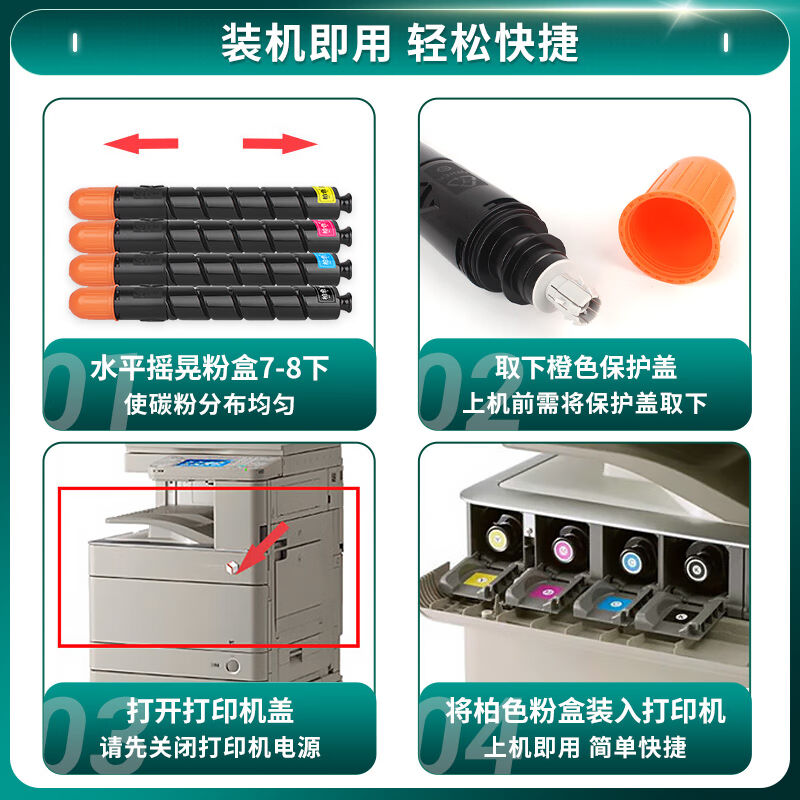 装机即用 轻松快捷

01
水平摇晃粉盒7-8下
使碳粉分布均匀

02
取下橙色保护盖
上机前需将保护盖取下

03
打开打印机盖
请先关闭打印机电源

04
将柏色粉盒装入打印机
上机即用 简单快捷