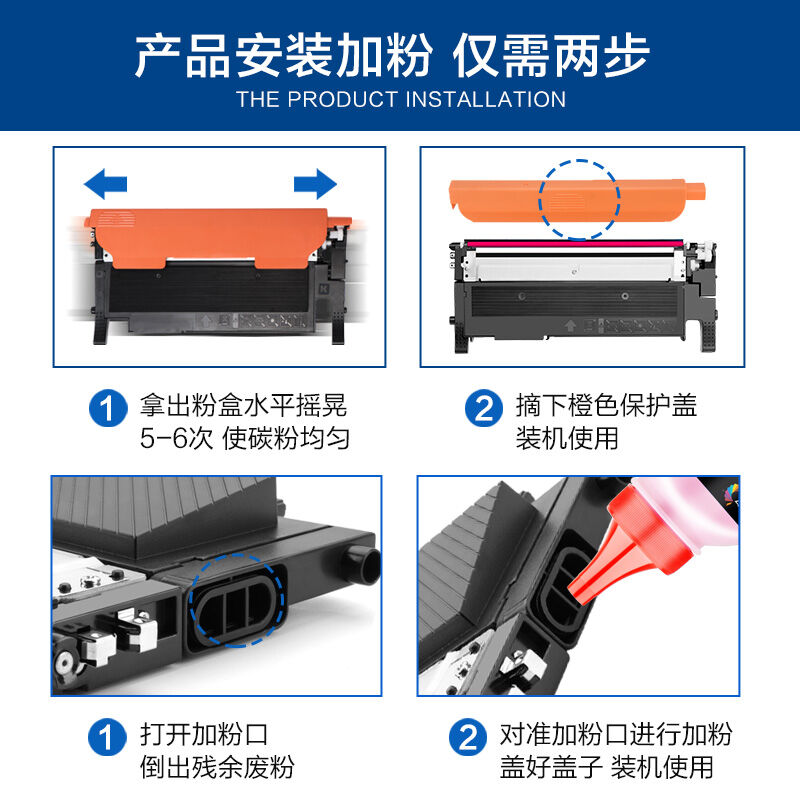 产品安装加粉 仅需两步
THE PRODUCT INSTALLATION

1 拿出粉盒水平摇晃 5-6次 使碳粉均匀

2 摘下橙色保护盖 装机使用

1 打开加粉口 倒出残余废粉

2 对准加粉口进行加粉 盖好盖子 装机使用