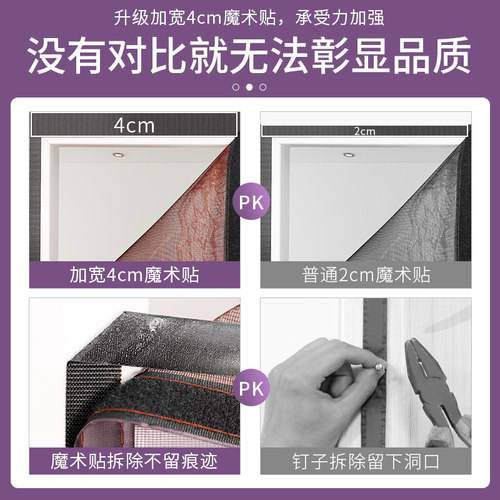 升级加宽4cm魔术贴，承受力加强

没有对比就无法彰显品质

4cm

2cm

PK

加宽4cm魔术贴

普通2cm魔术贴

PK

魔术贴拆除不留痕迹

钉子拆除留下洞口