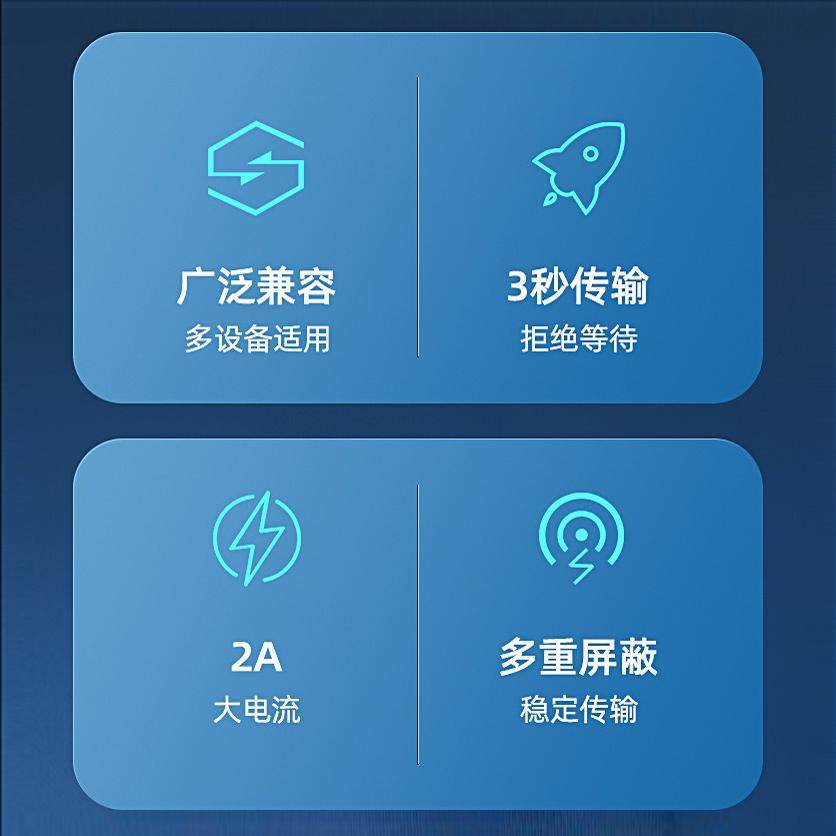 广泛兼容
多设备适用

3秒传输
拒绝等待

2A
大电流

多重屏蔽
稳定传输