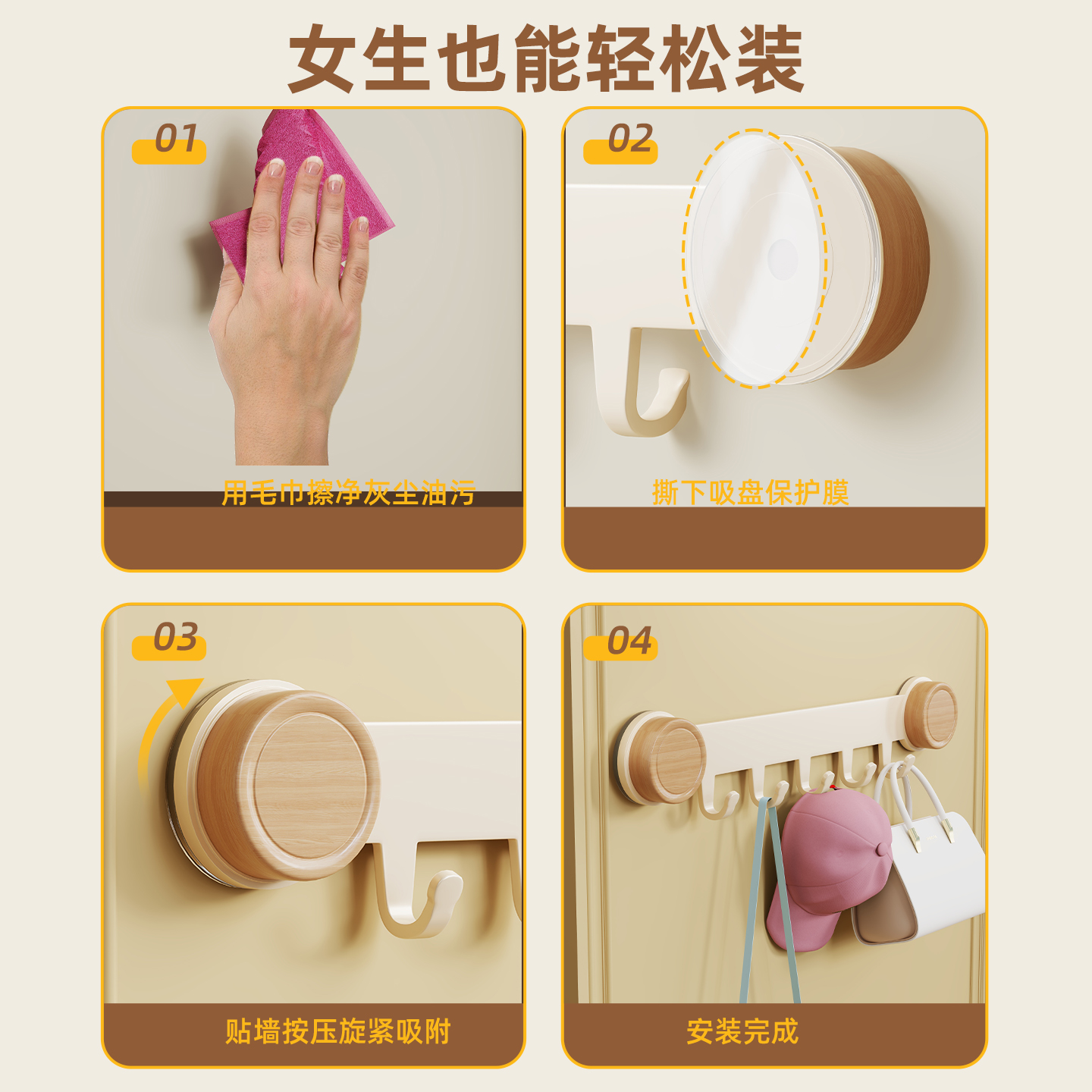 女生也能轻松装

01
用毛巾擦净灰尘油污

02
撕下吸盘保护膜

03
贴墙按压旋紧吸附

04
安装完成