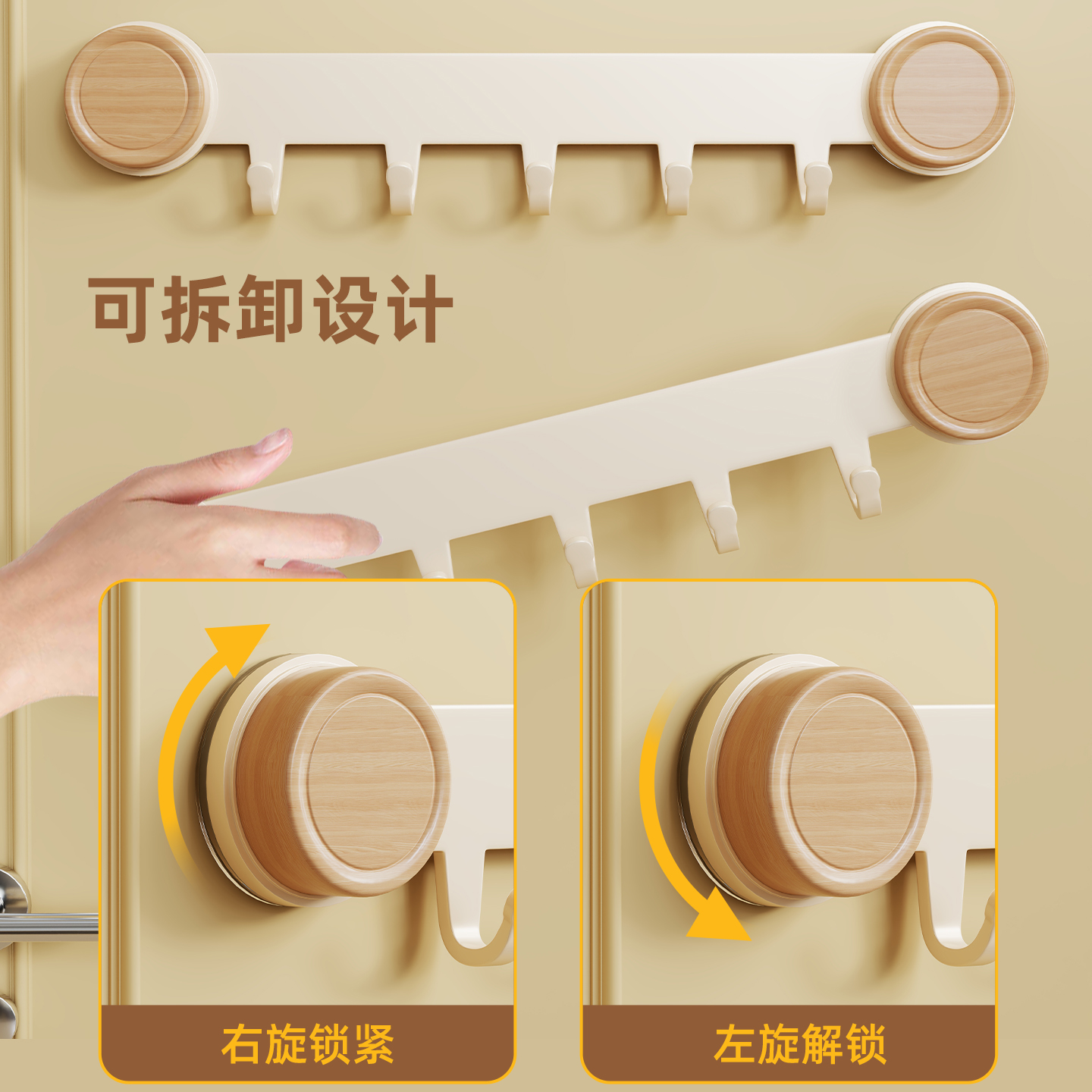 可拆卸设计

右旋锁紧

左旋解锁