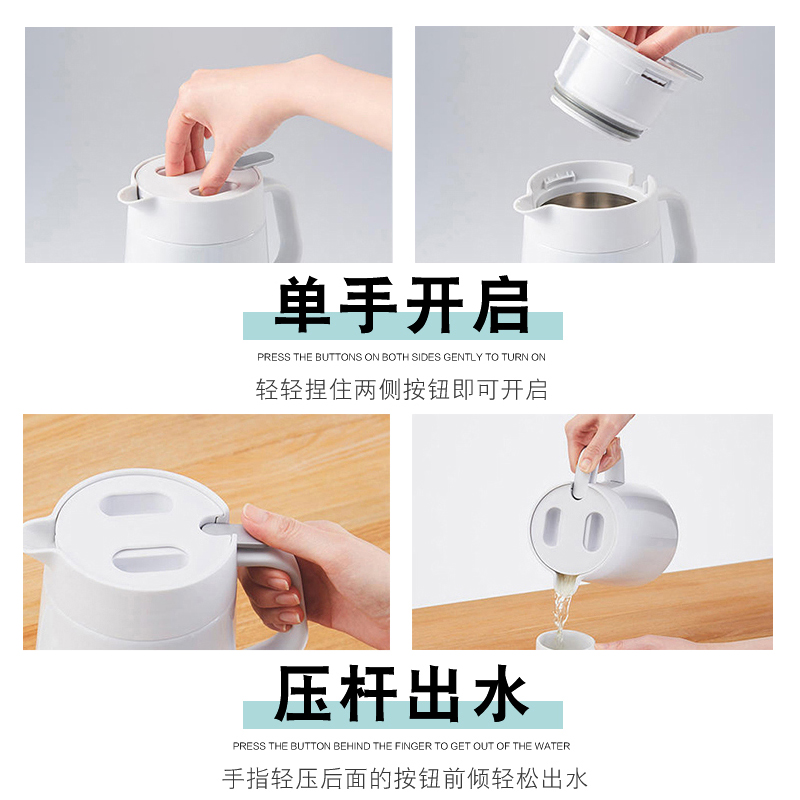 单手开启

PRESS THE BUTTONS ON BOTH SIDES GENTLY TO TURN ON

轻轻捏住两侧按钮即可开启

压杆出水

PRESS THE BUTTON BEHIND THE FINGER TO GET OUT OF THE WATER

手指轻压后面的按钮前倾轻松出水