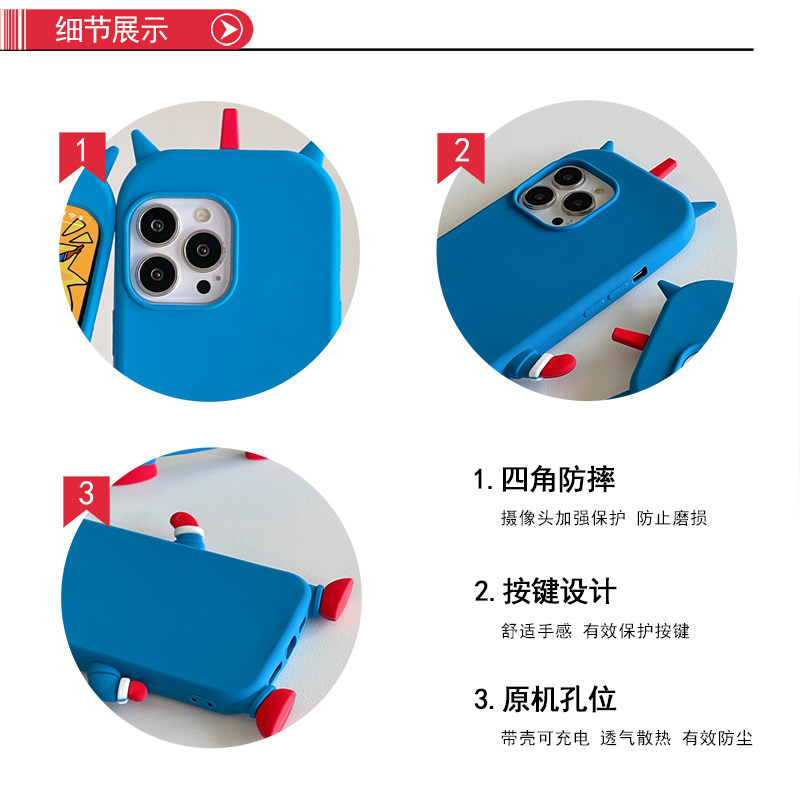 细节展示

1

2

3

1. 四角防摔
摄像头加强保护 防止磨损

2. 按键设计
舒适手感 有效保护按键

3. 原机孔位
带壳可充电 透气散热 有效防尘