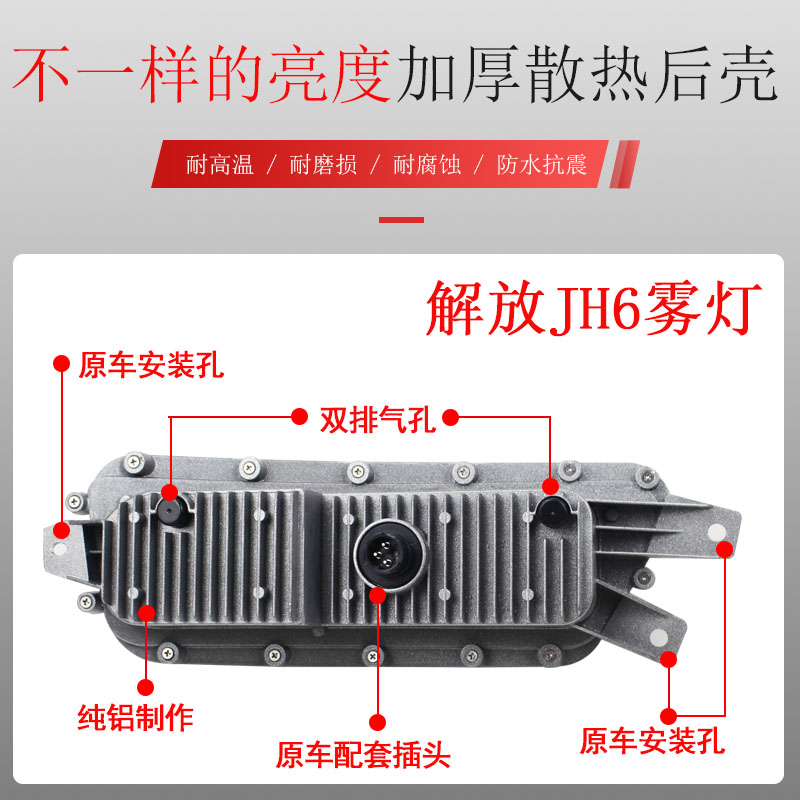 不一样的亮度加厚散热后壳

耐高温 / 耐磨损 / 耐腐蚀 / 防水抗震

解放JH6雾灯

原车安装孔

双排气孔

纯铝制作

原车配套插头

原车安装孔