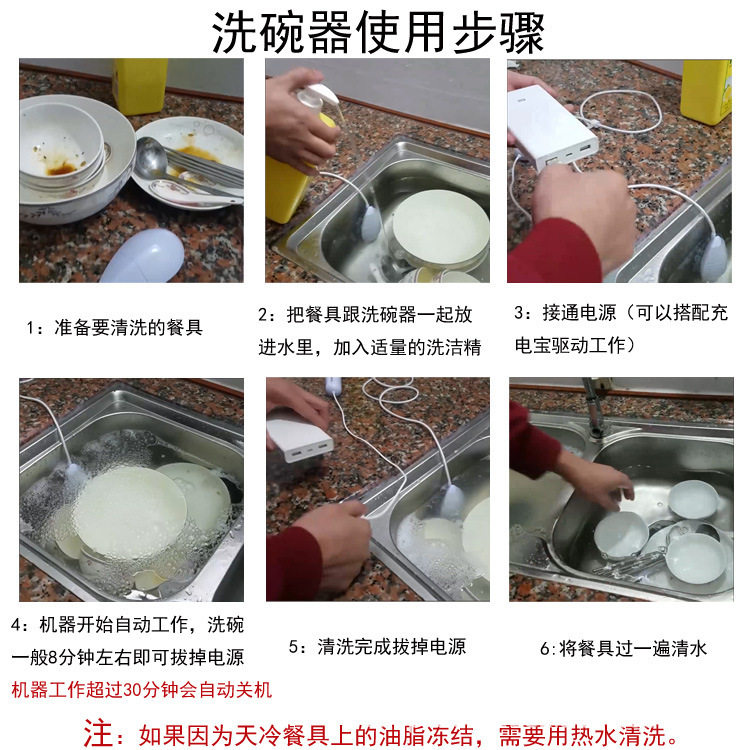 洗碗器使用步骤

1：准备要清洗的餐具

2：把餐具跟洗碗器一起放进水里，加入适量的洗洁精

3：接通电源（可以搭配充电宝驱动工作）

4：机器开始自动工作，洗碗一般8分钟左右即可拔掉电源
机器工作超过30分钟会自动关机

5：清洗完成拔掉电源

6:将餐具过一遍清水

注：如果因为天冷餐具上的油脂冻结，需要用热水清洗。