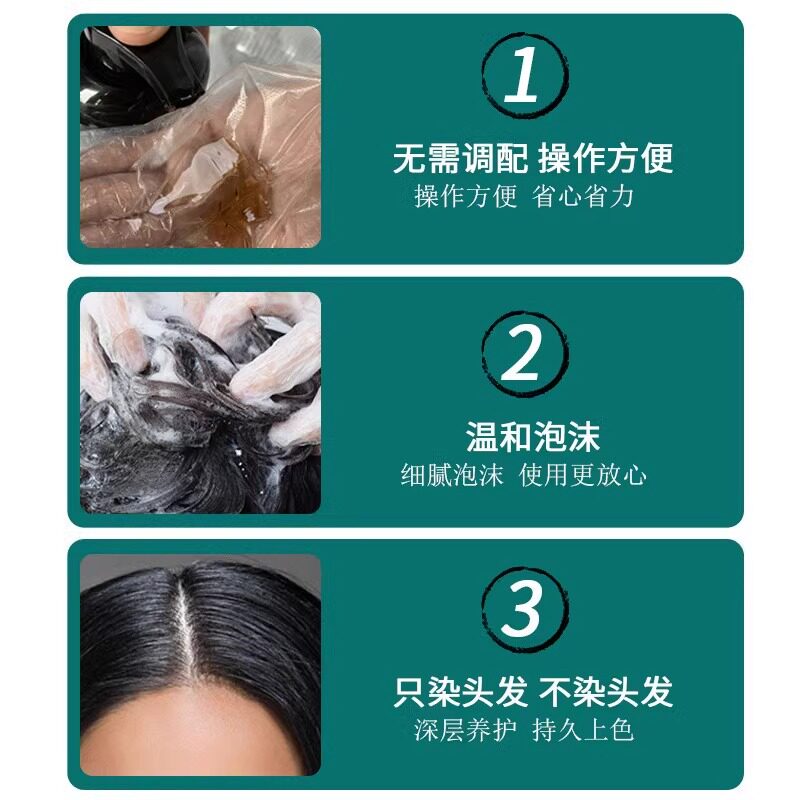 1

无需调配 操作方便

操作方便 省心省力

2

温和泡沫

细腻泡沫 使用更放心

3

只染头发 不染头发

深层养护 持久上色