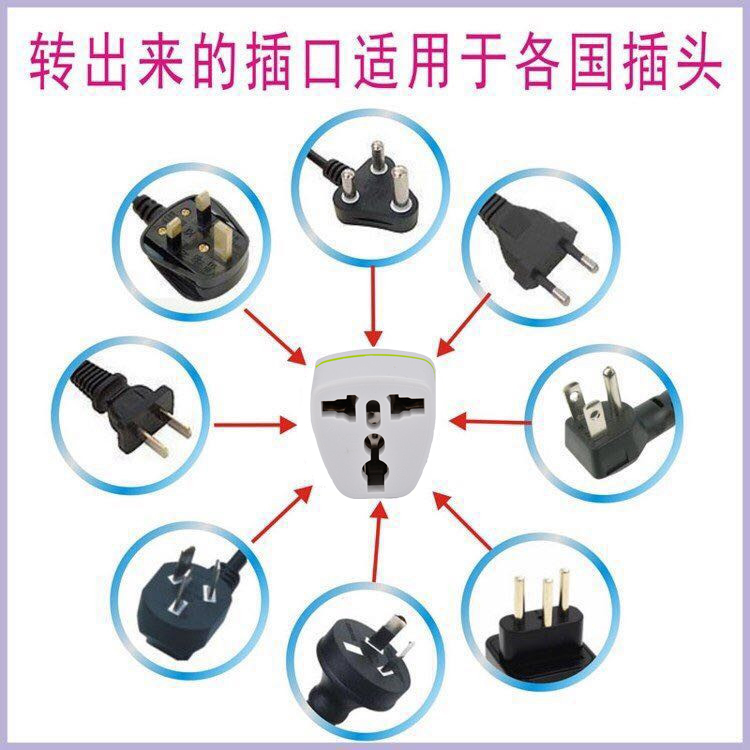 转出来的插口适用于各国插头