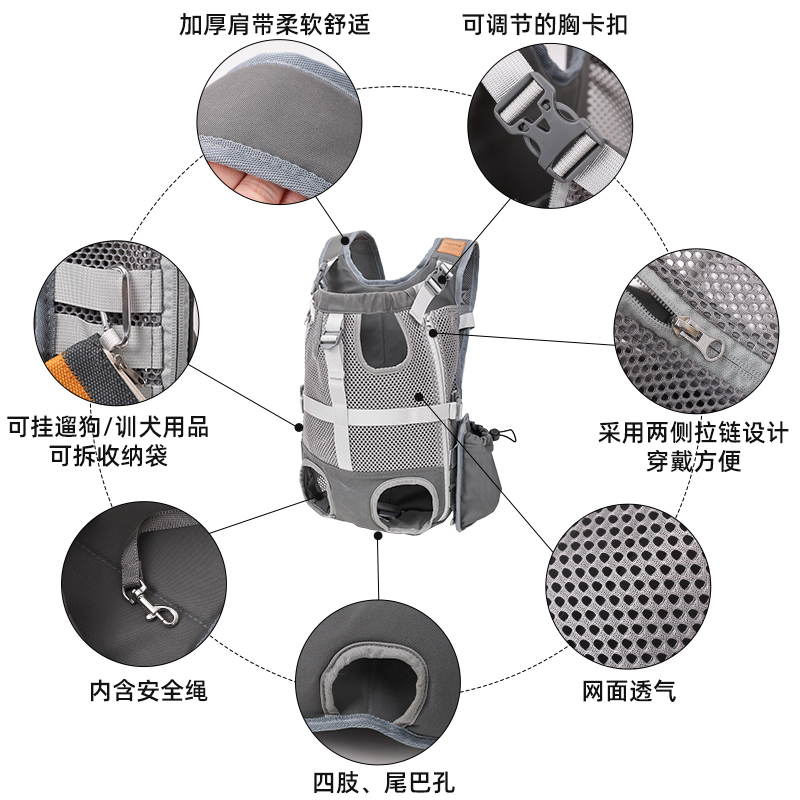 加厚肩带柔软舒适

可调节的胸卡扣

可挂遛狗/训犬用品
可拆收纳袋

采用两侧拉链设计
穿戴方便

内含安全绳

网面透气

四肢、尾巴孔